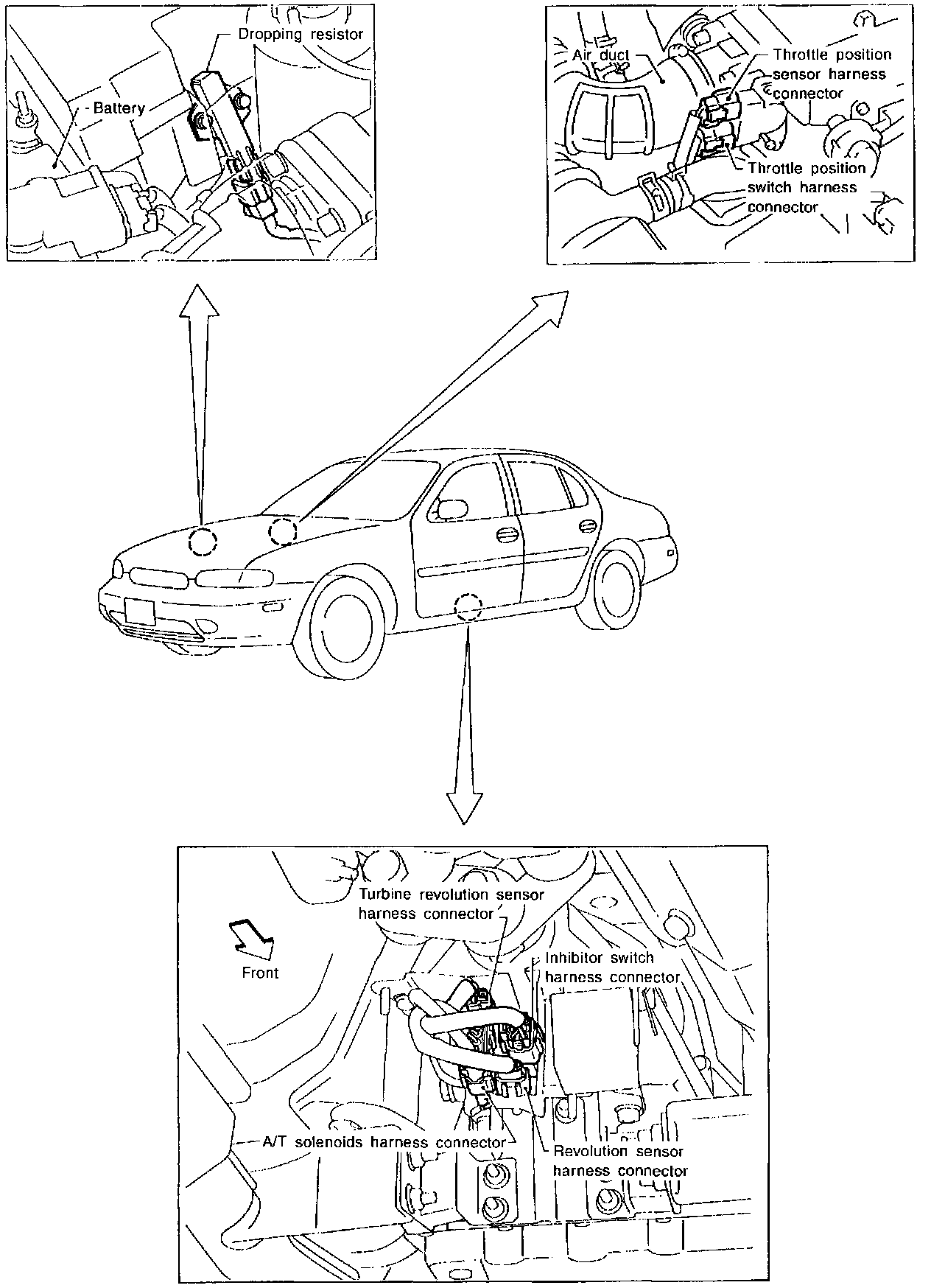 Dropping resistor

Battery

Air duct

Throttle position sensor harness connector

Throttle position switch harness connector

Turbine revolution sensor harness connector

Front

Inhibitor switch harness connector

A/T solenoids harness connector

Revolution sensor harness connector