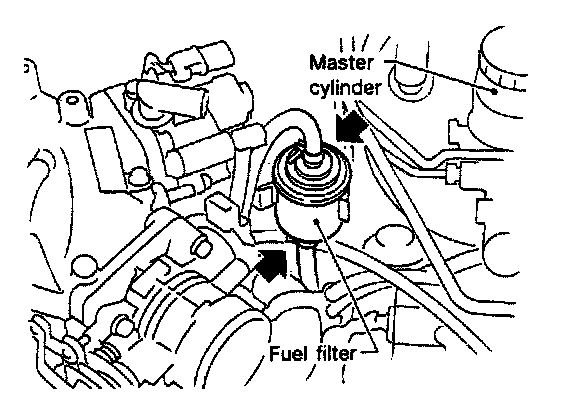 Master cylinder

Fuel filter