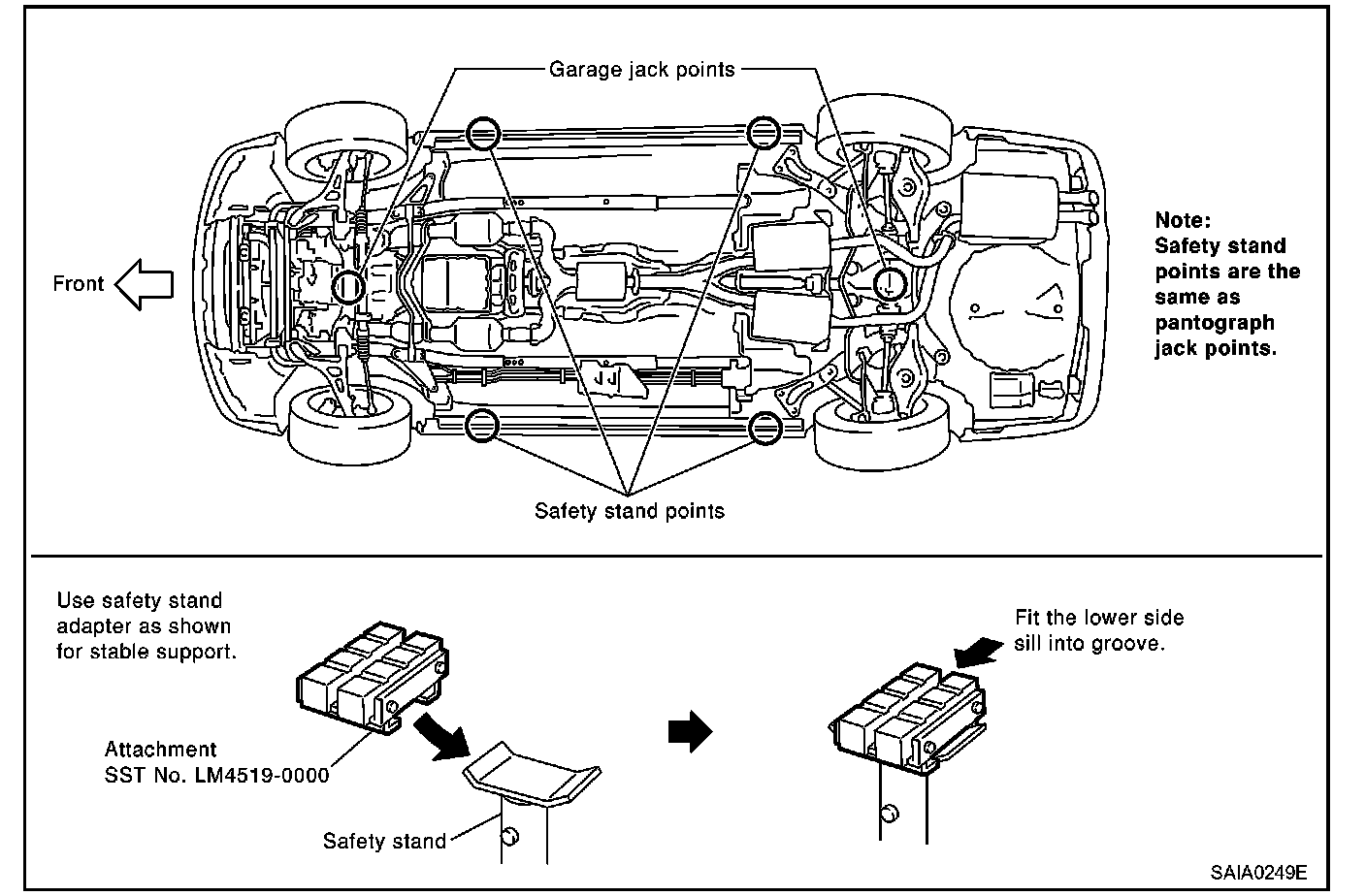 Garage jack points

Front

Note:
Safety stand points are the same as pantograph jack points.

Safety stand points

Use safety stand adapter as shown for stable support.

Attachment
SST No. LM4519-0000

Safety stand

Fit the lower side sill into groove.

SAIA0249E