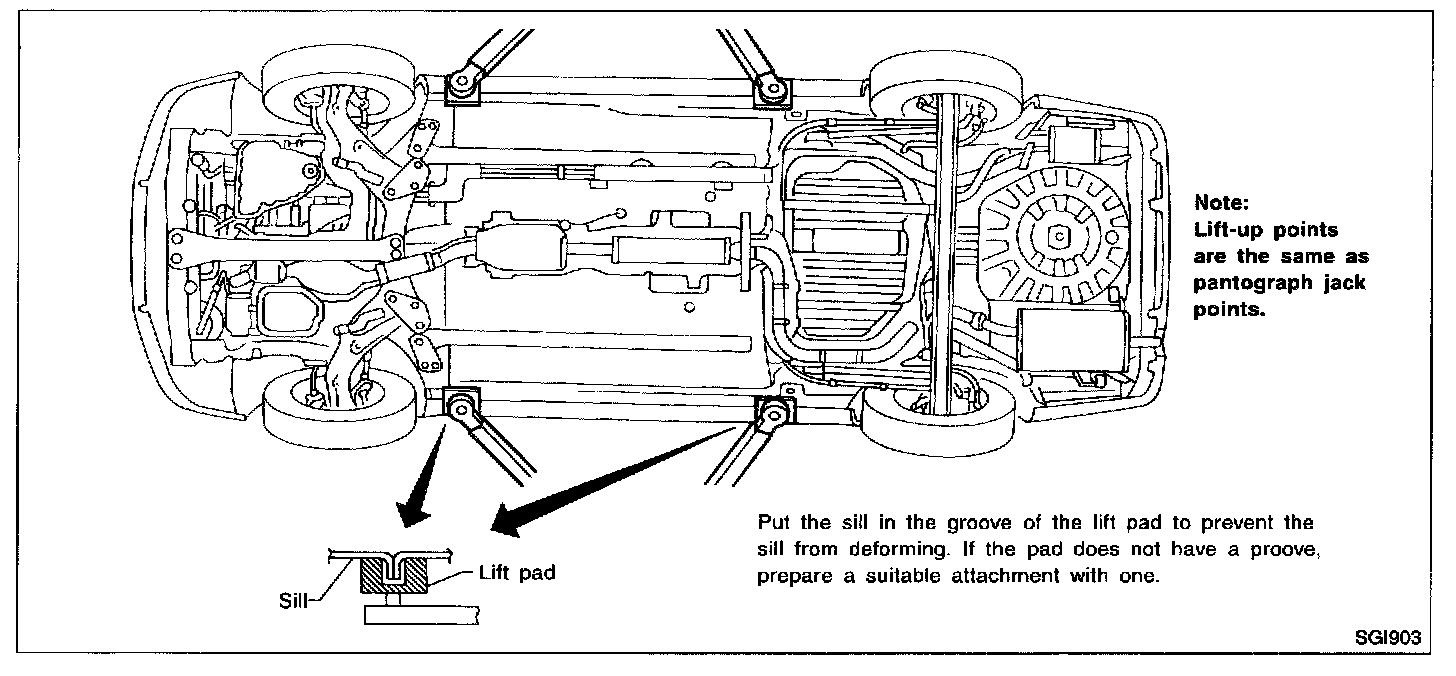 Note:
Lift-up points are the same as pantograph jack points.

Sill

Lift pad

Put the sill in the groove of the lift pad to prevent the sill from deforming. If the pad does not have a proove, prepare a suitable attachment with one.

SGI903