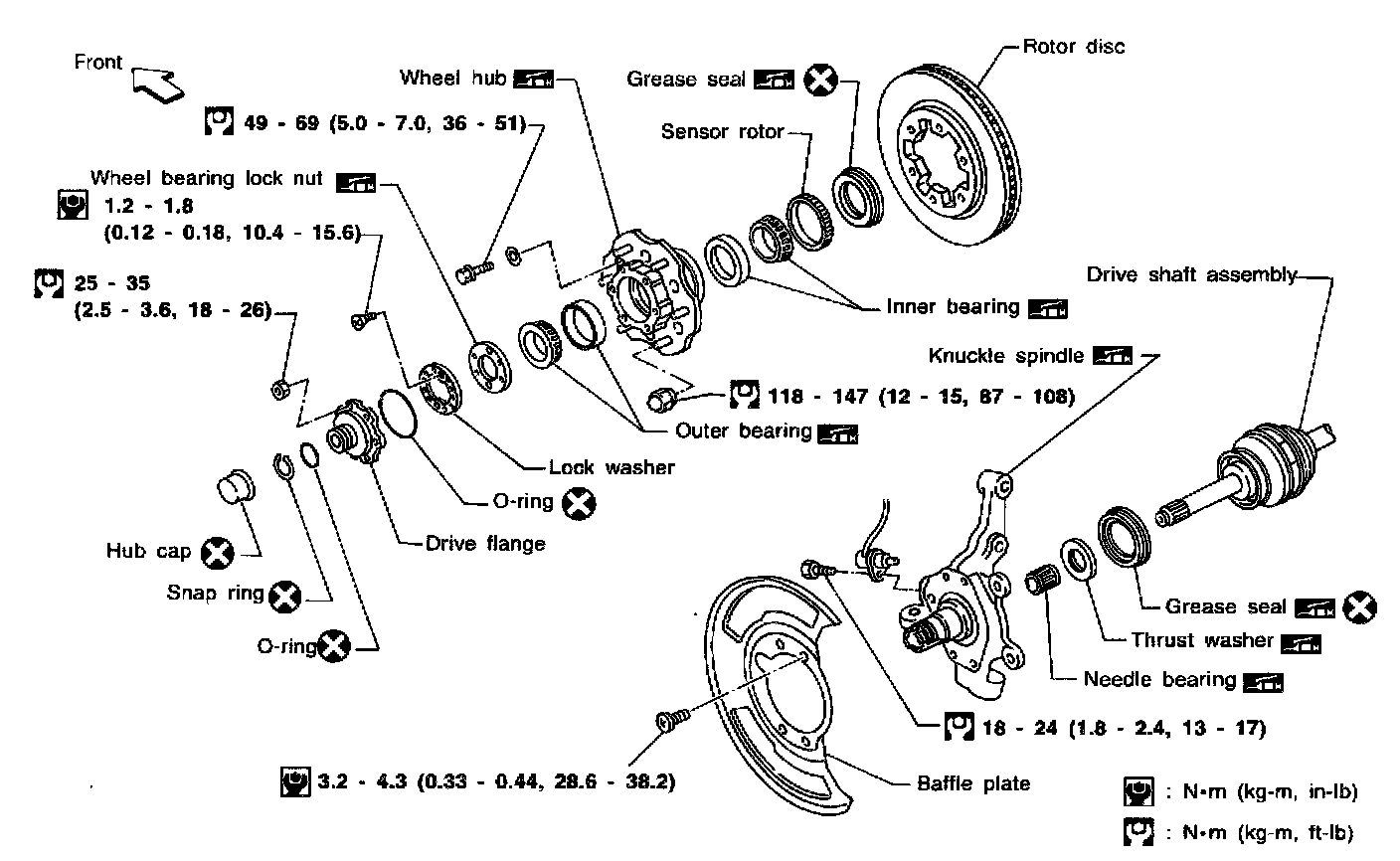 Front

Wheel hub

Grease seal

Rotor disc

49 - 69 (5.0 - 7.0, 36 - 51)

Sensor rotor

Wheel bearing lock nut

1.2 - 1.8
(0.12 - 0.18, 10.4 - 15.6)

25 - 35
(2.5 - 3.6, 18 - 26)

Drive shaft assembly

Inner bearing

Knuckle spindle

118 - 147 (12 - 15, 87 - 108)

Outer bearing

Lock washer

O-ring

Drive flange

Hub cap

Snap ring

O-ring

Grease seal

Thrust washer

Needle bearing

18 - 24 (1.8 - 2.4, 13 - 17)

3.2 - 4.3 (0.33 - 0.44, 28.6 - 38.2)

Baffle plate

: N•m (kg-m, in-lb)

: N•m (kg-m, ft-lb)