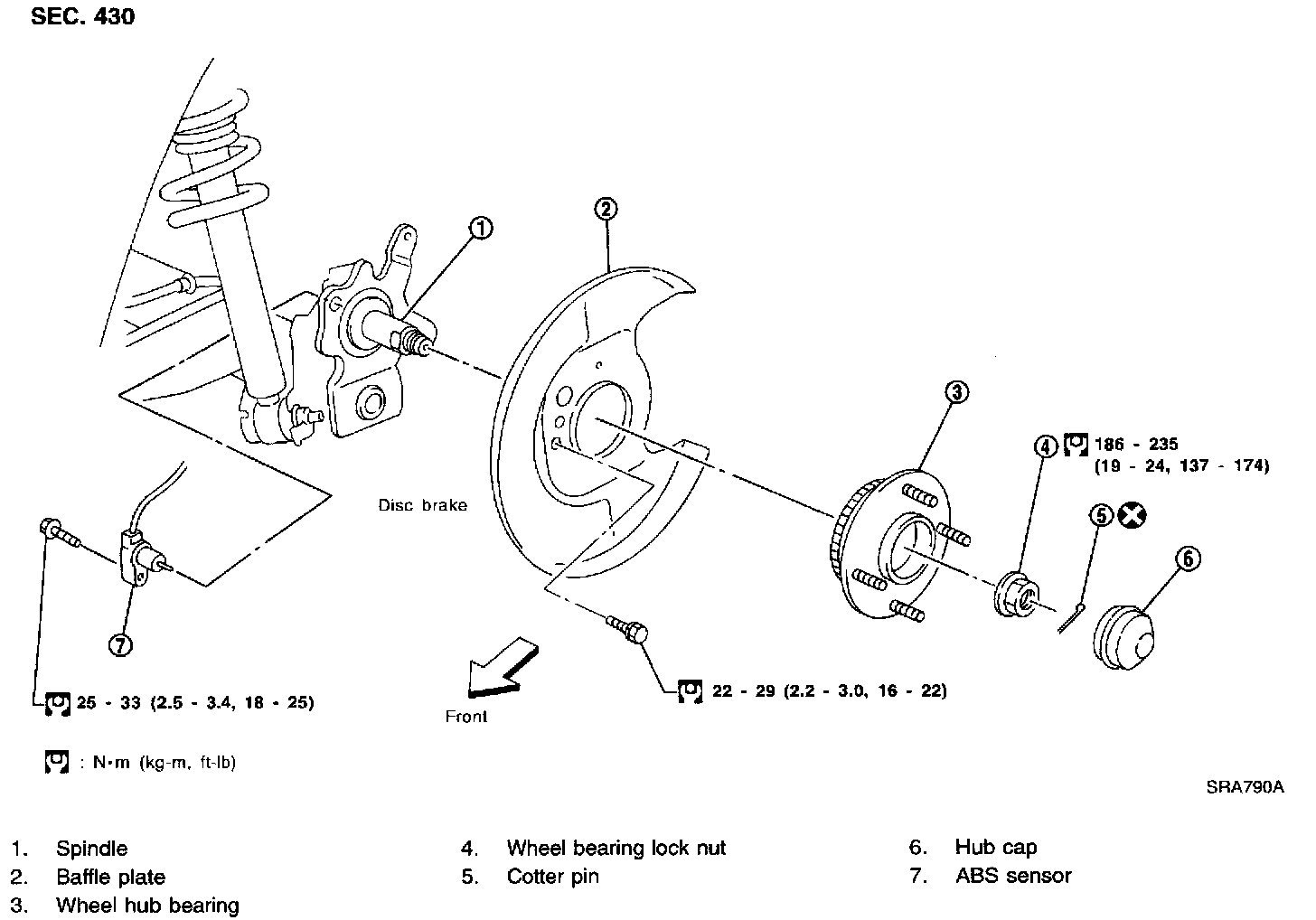 SEC. 430

1
2
3
4
186 - 235
(19 - 24, 137 - 174)
5
6
Disc brake
7
25 - 33 (2.5 - 3.4, 18 - 25)
22 - 29 (2.2 - 3.0, 16 - 22)
Front
: N•m (kg-m, ft-lb)
SRA790A

1. Spindle
2. Baffle plate
3. Wheel hub bearing
4. Wheel bearing lock nut
5. Cotter pin
6. Hub cap
7. ABS sensor