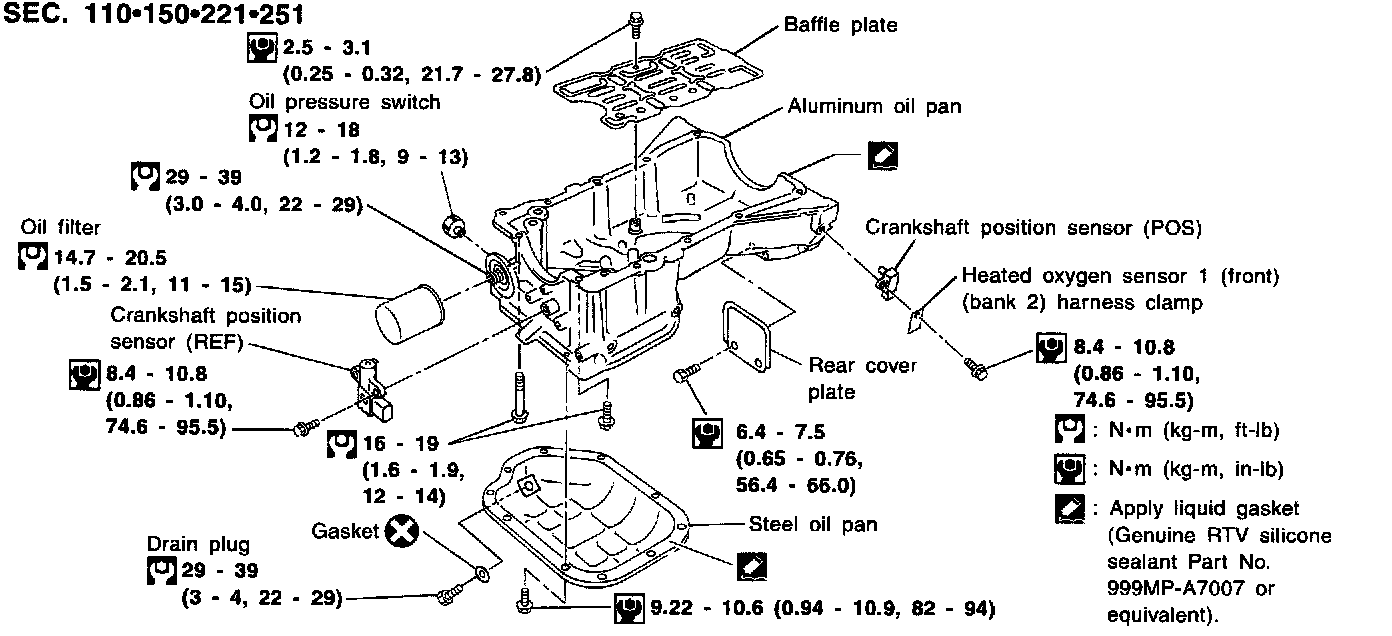 SEC. 110•150•221•251

2.5 - 3.1
(0.25 - 0.32, 21.7 - 27.8)

Baffle plate

Oil pressure switch
12 - 18
(1.2 - 1.8, 9 - 13)

Aluminum oil pan

29 - 39
(3.0 - 4.0, 22 - 29)

Oil filter
14.7 - 20.5
(1.5 - 2.1, 11 - 15)

Crankshaft position sensor (POS)

Heated oxygen sensor 1 (front) (bank 2) harness clamp

Crankshaft position sensor (REF)

8.4 - 10.8
(0.86 - 1.10,
74.6 - 95.5)

Rear cover plate

8.4 - 10.8
(0.86 - 1.10,
74.6 - 95.5)

16 - 19
(1.6 - 1.9,
12 - 14)

6.4 - 7.5
(0.65 - 0.76,
56.4 - 66.0)

: N•m (kg-m, ft-lb)

: N•m (kg-m, in-lb)

: Apply liquid gasket (Genuine RTV silicone sealant Part No. 999MP-A7007 or equivalent).

Gasket

Steel oil pan

Drain plug
29 - 39
(3 - 4, 22 - 29)

9.22 - 10.6 (0.94 - 10.9, 82 - 94)