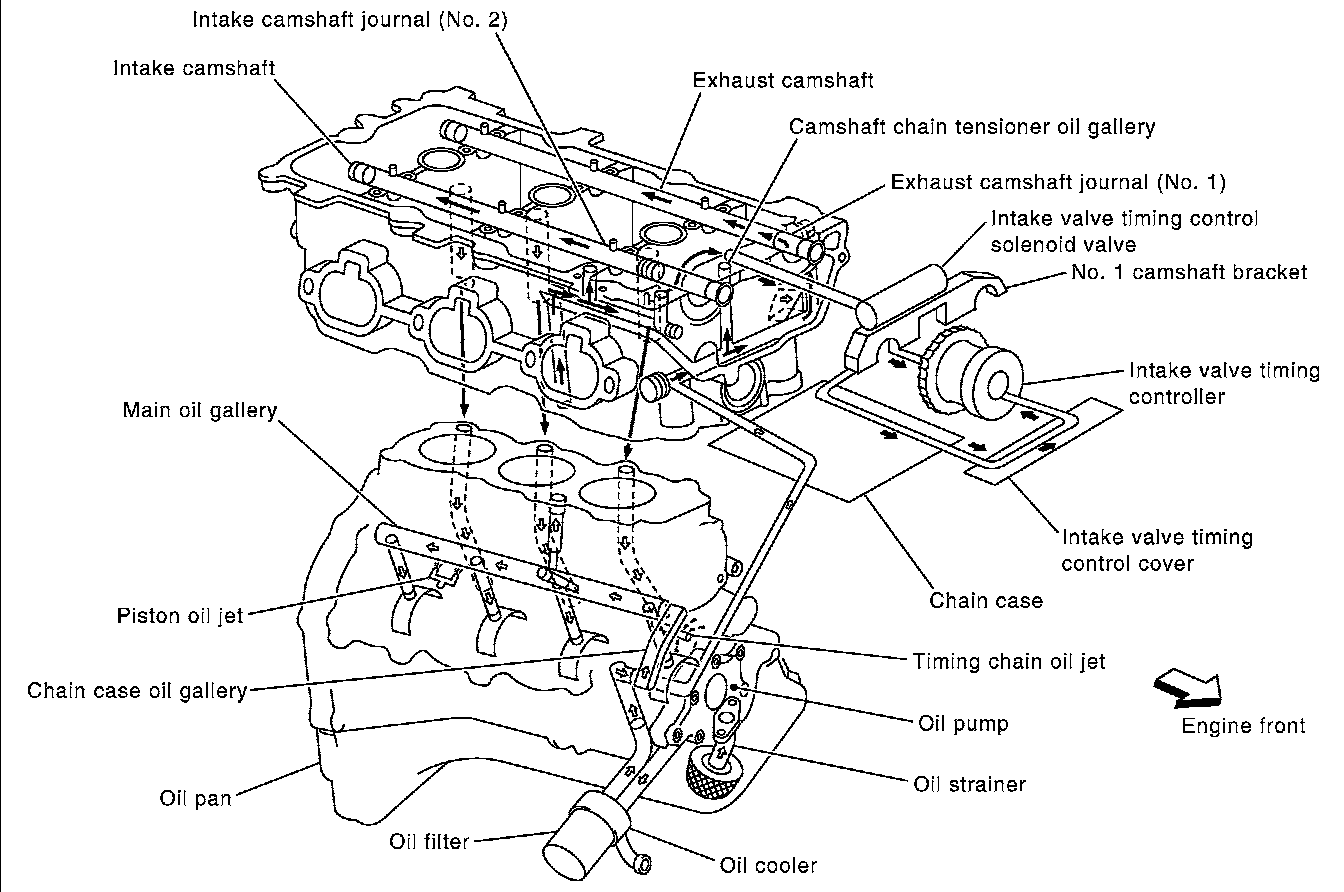 Intake camshaft journal (No. 2)
Intake camshaft
Exhaust camshaft
Camshaft chain tensioner oil gallery
Exhaust camshaft journal (No. 1)
Intake valve timing control solenoid valve
No. 1 camshaft bracket
Intake valve timing controller
Main oil gallery
Intake valve timing control cover
Chain case
Piston oil jet
Timing chain oil jet
Chain case oil gallery
Oil pump
Engine front
Oil strainer
Oil pan
Oil filter
Oil cooler