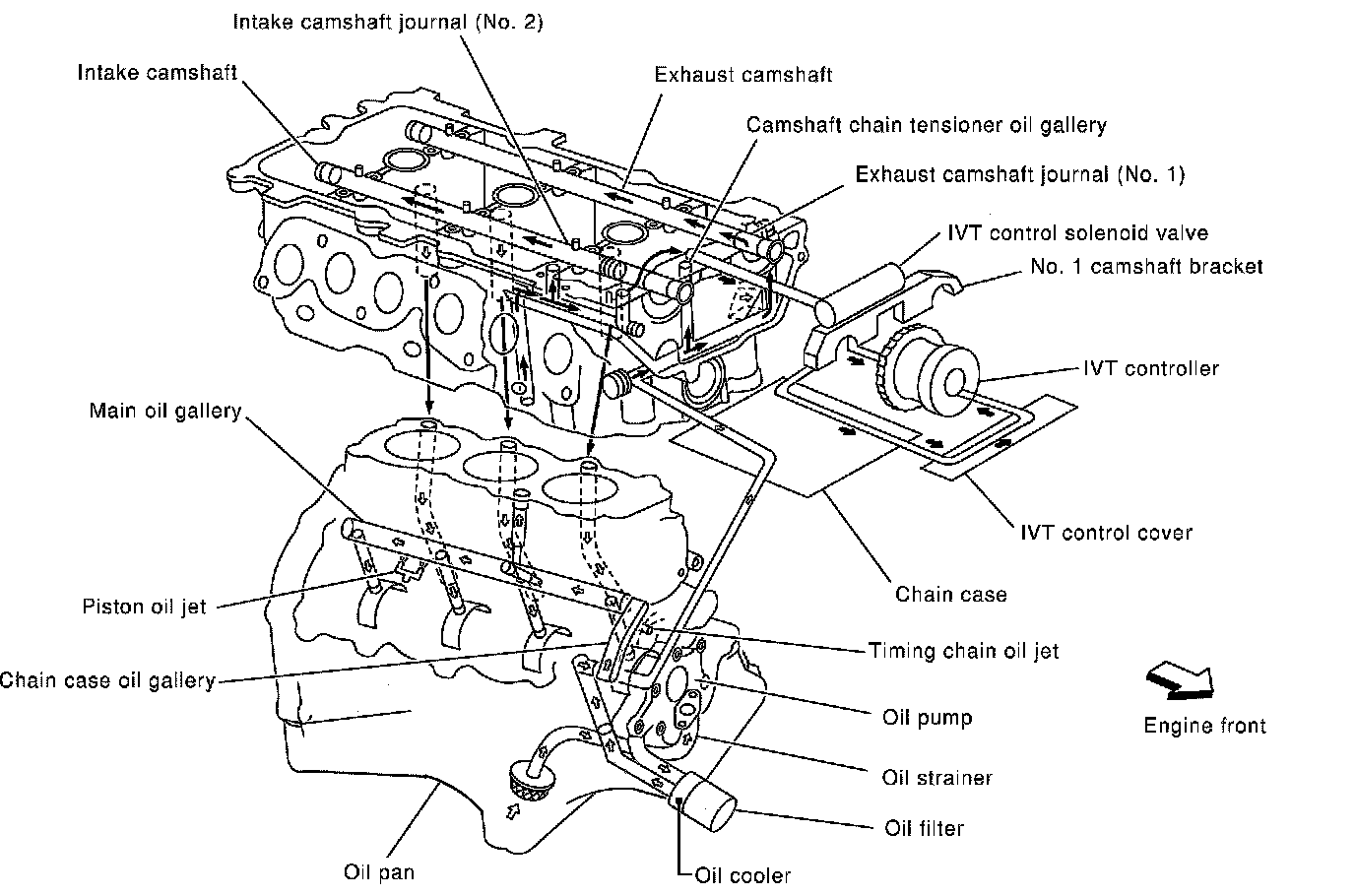 Intake camshaft journal (No. 2)
Intake camshaft
Exhaust camshaft
Camshaft chain tensioner oil gallery
Exhaust camshaft journal (No. 1)
IVT control solenoid valve
No. 1 camshaft bracket
IVT controller
Main oil gallery
IVT control cover
Chain case
Piston oil jet
Timing chain oil jet
Chain case oil gallery
Oil pump
Engine front
Oil strainer
Oil filter
Oil pan
Oil cooler