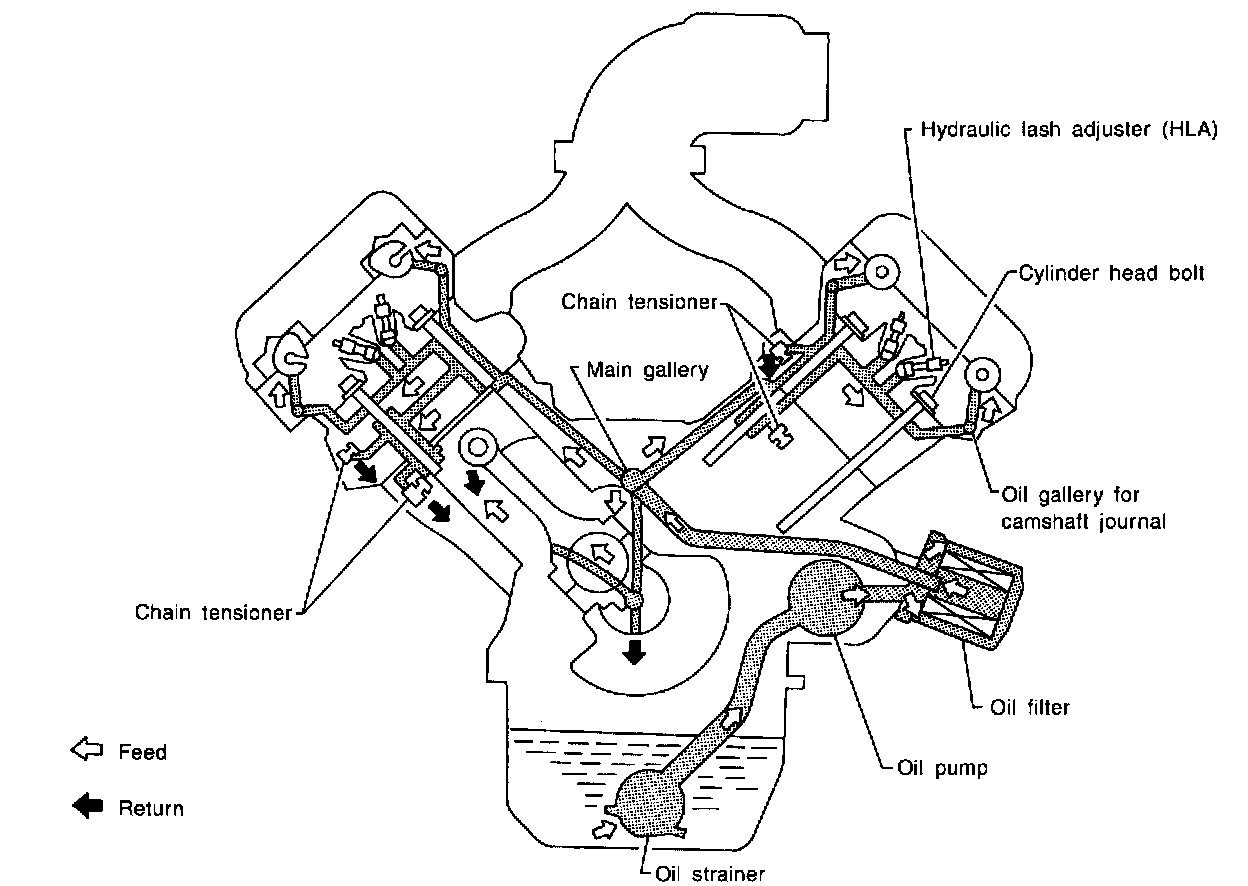 Hydraulic lash adjuster (HLA)
Cylinder head bolt
Chain tensioner
Main gallery
Oil gallery for camshaft journal
Chain tensioner
Oil filter
Oil pump
Feed
Return
Oil strainer