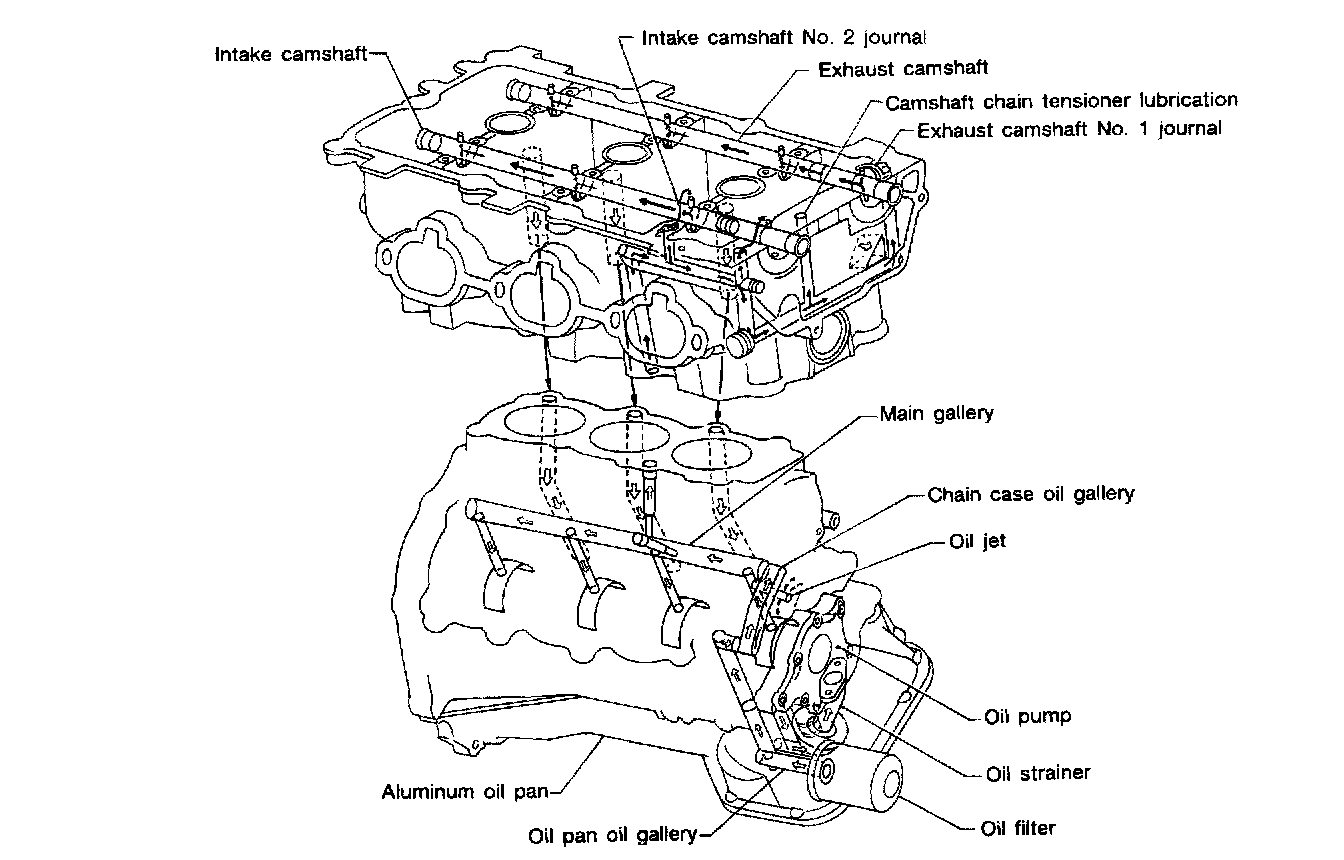 Intake camshaft
Intake camshaft No. 2 journal
Exhaust camshaft
Camshaft chain tensioner lubrication
Exhaust camshaft No. 1 journal
Main gallery
Chain case oil gallery
Oil jet
Oil pump
Oil strainer
Oil filter
Aluminum oil pan
Oil pan oil gallery