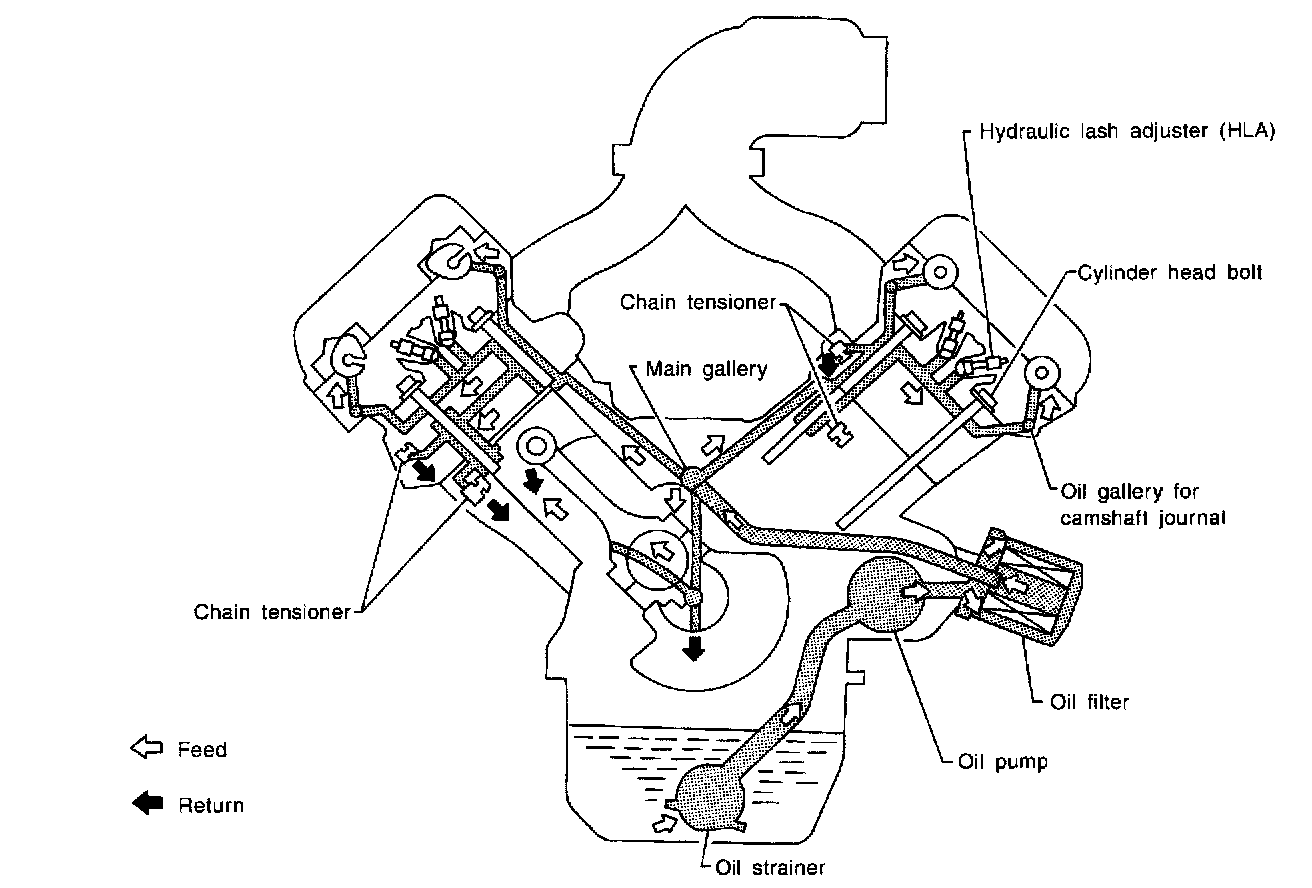 Hydraulic lash adjuster (HLA)

Cylinder head bolt

Chain tensioner

Main gallery

Oil gallery for camshaft journal

Chain tensioner

Oil filter

Oil pump

Oil strainer

Feed

Return