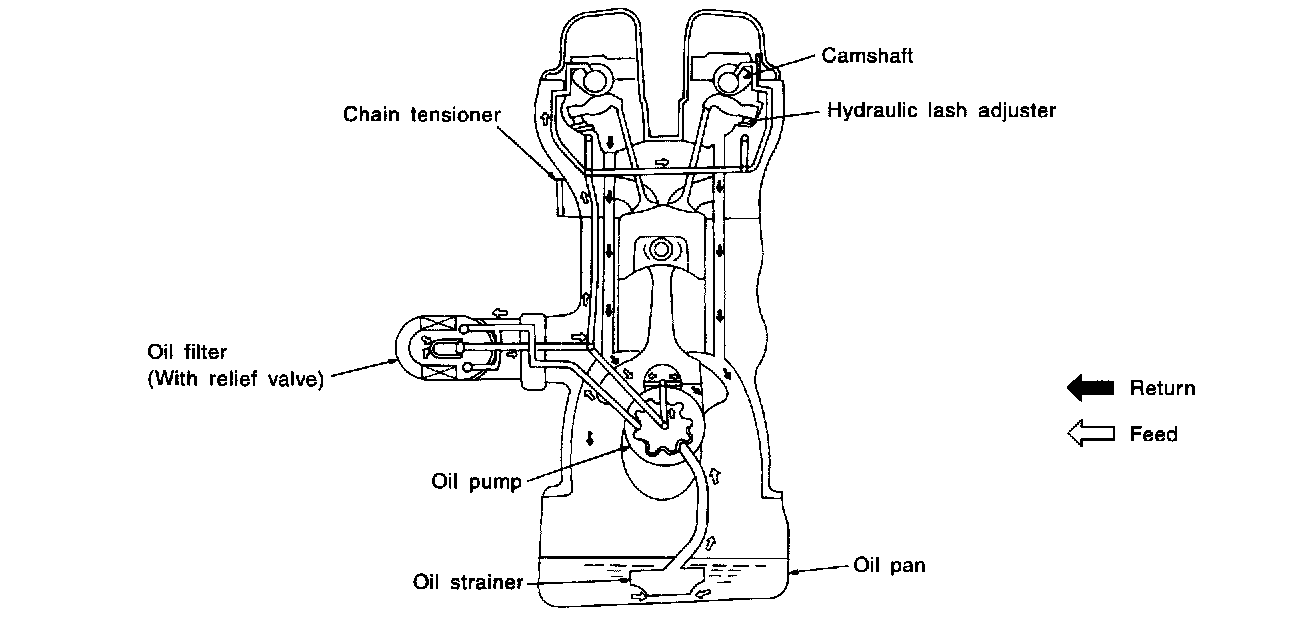 Camshaft
Chain tensioner
Hydraulic lash adjuster
Oil filter
(With relief valve)
Return
Feed
Oil pump
Oil strainer
Oil pan