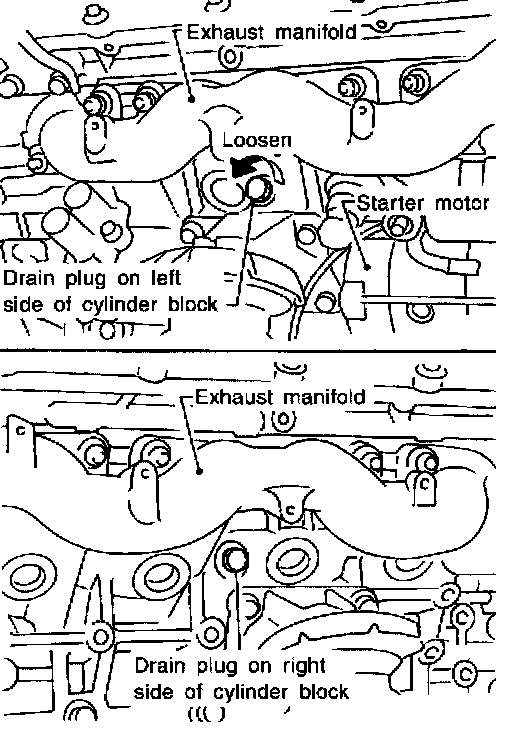 Exhaust manifold

Loosen

Starter motor

Drain plug on left side of cylinder block

Exhaust manifold

Drain plug on right side of cylinder block