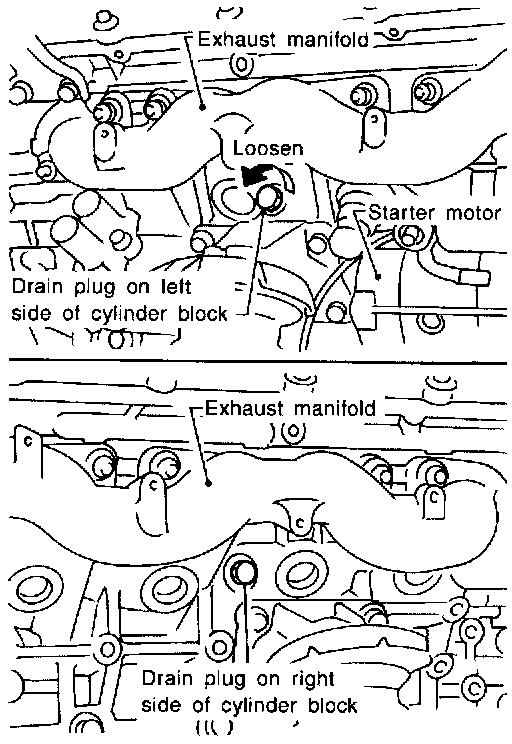 Exhaust manifold

Loosen

Starter motor

Drain plug on left side of cylinder block

Exhaust manifold

Drain plug on right side of cylinder block