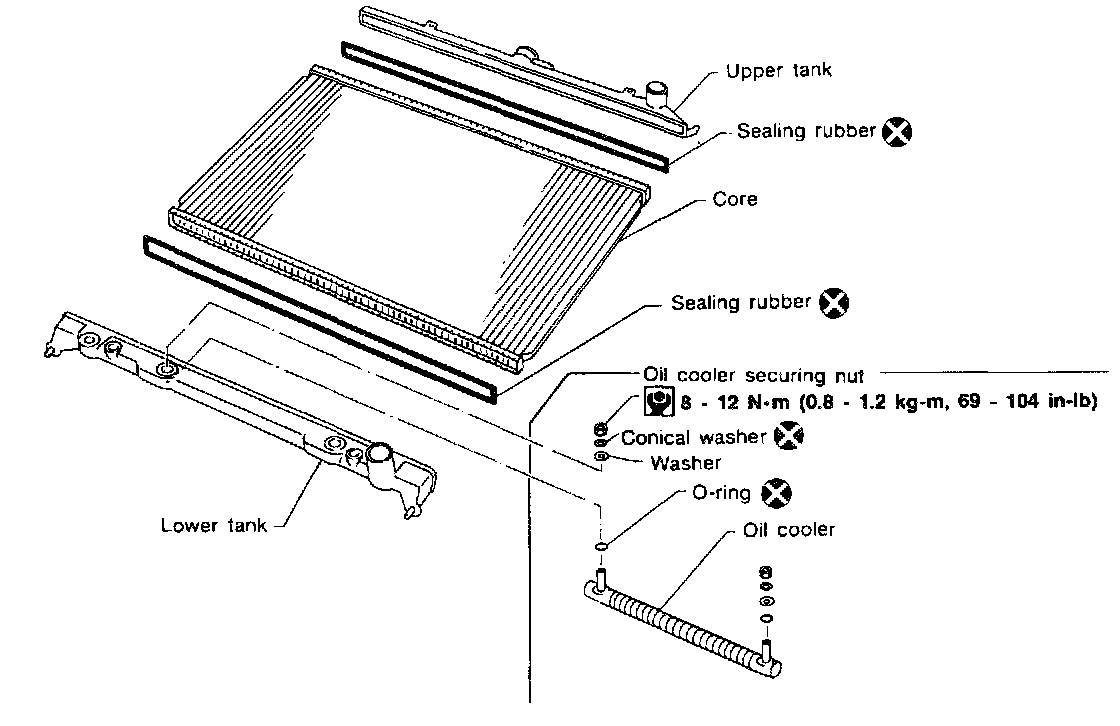 Upper tank
Sealing rubber
Core
Sealing rubber
Oil cooler securing nut
8 - 12 N·m (0.8 - 1.2 kg-m, 69 - 104 in-lb)
Conical washer
Washer
O-ring
Oil cooler
Lower tank