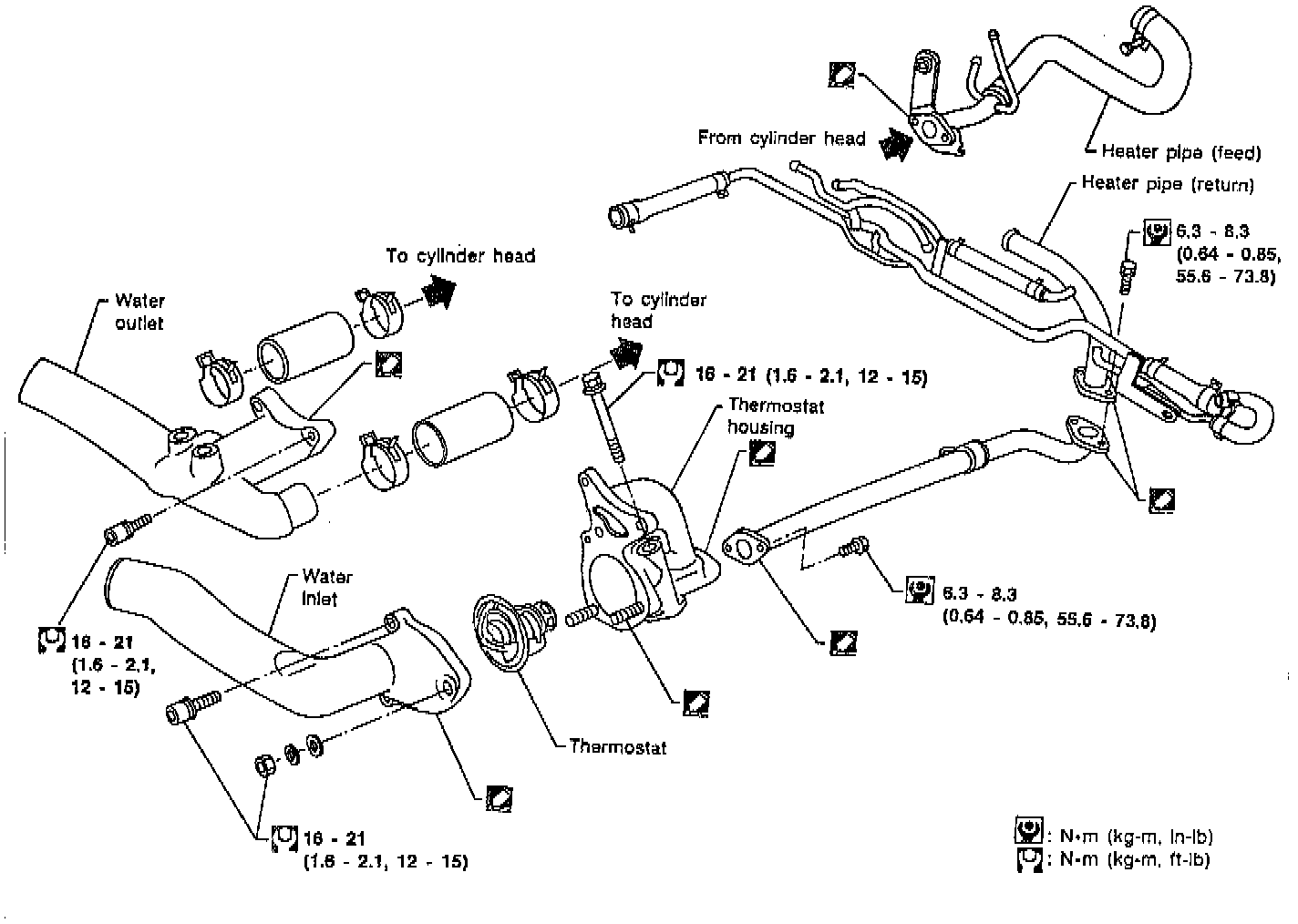 From cylinder head

Heater pipe (feed)

Heater pipe (return)

6.3 - 8.3 (0.64 - 0.85, 55.6 - 73.8)

To cylinder head

Water outlet

To cylinder head

16 - 21 (1.6 - 2.1, 12 - 15)

Thermostat housing

Water inlet

6.3 - 8.3 (0.64 - 0.85, 55.6 - 73.8)

16 - 21 (1.6 - 2.1, 12 - 15)

Thermostat

16 - 21 (1.6 - 2.1, 12 - 15)

: N•m (kg-m, in-lb)
: N•m (kg-m, ft-lb)