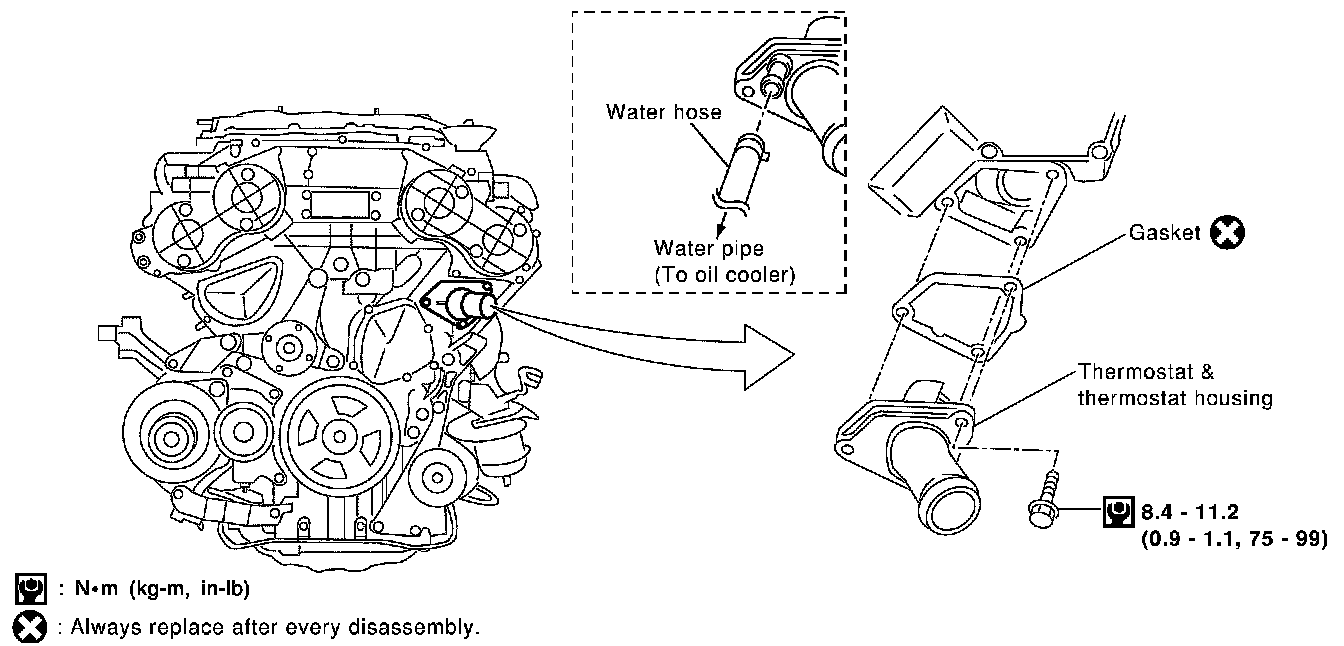 Water hose

Water pipe (To oil cooler)

Gasket

Thermostat & thermostat housing

8.4 - 11.2 (0.9 - 1.1, 75 - 99)

: N•m (kg-m, in-lb)

: Always replace after every disassembly.