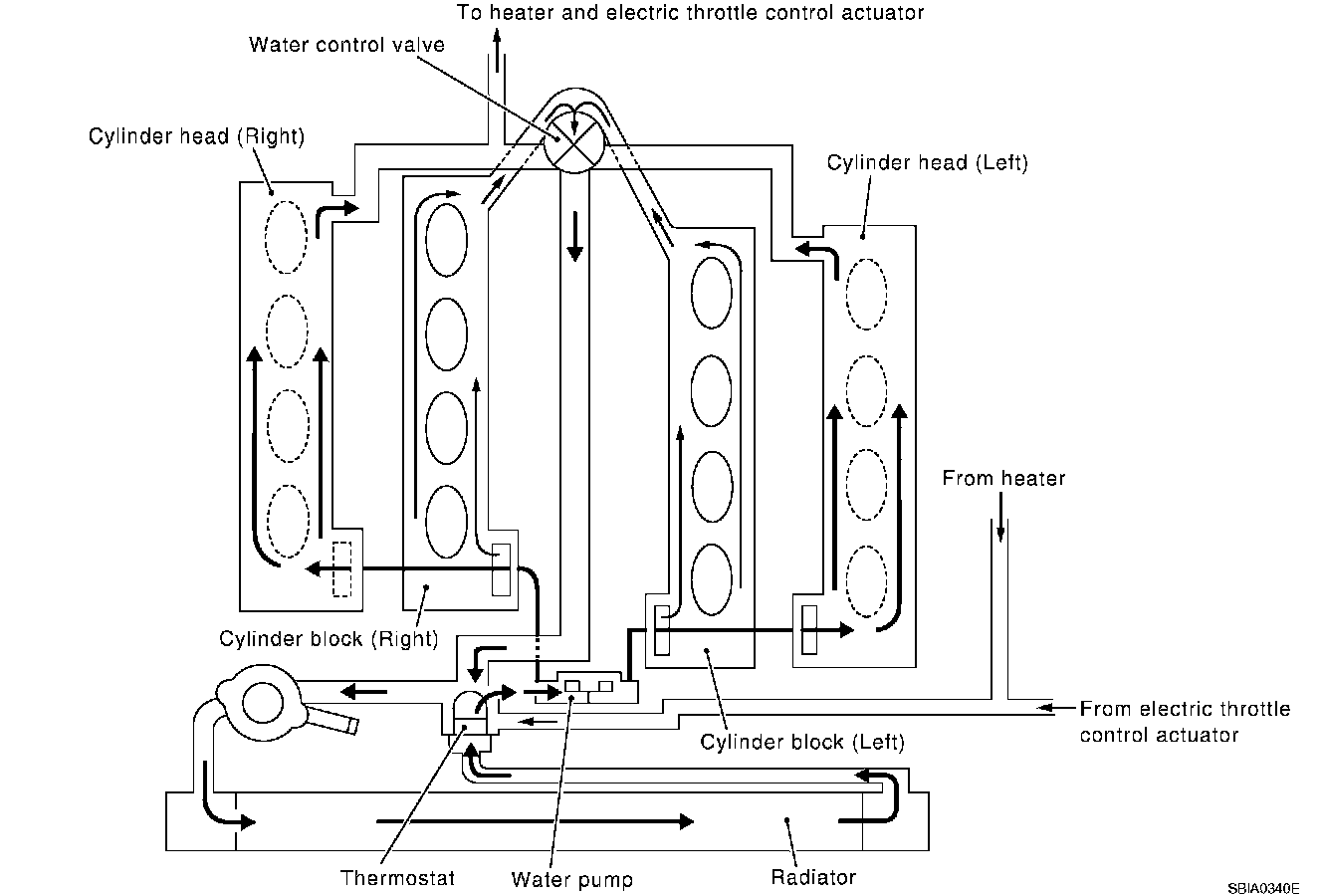 To heater and electric throttle control actuator

Water control valve

Cylinder head (Right)

Cylinder head (Left)

From heater

Cylinder block (Right)

From electric throttle control actuator

Cylinder block (Left)

Thermostat

Water pump

Radiator

SBIA0340E