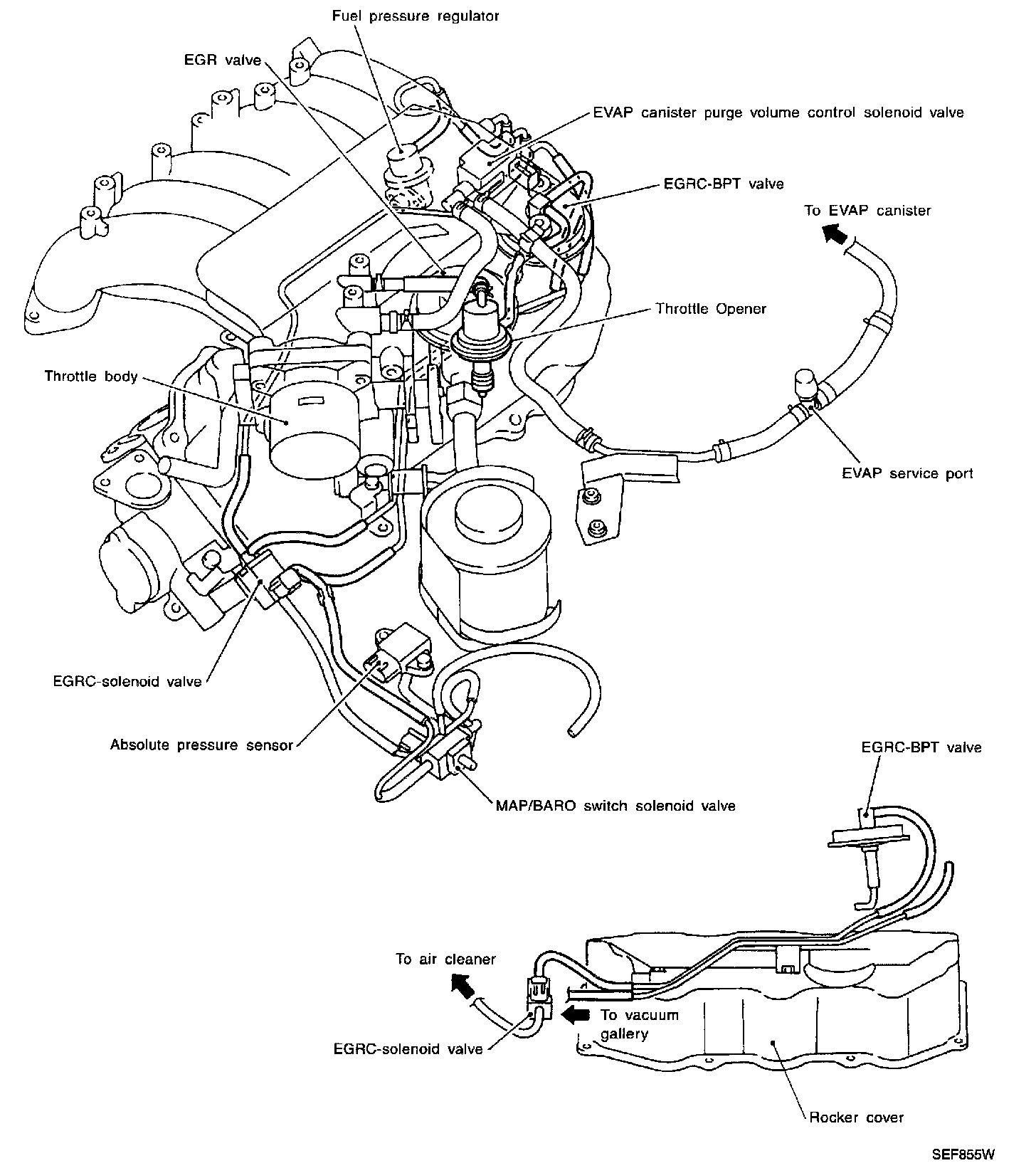 Fuel pressure regulator

EGR valve

EVAP canister purge volume control solenoid valve

EGRC-BPT valve

To EVAP canister

Throttle Opener

Throttle body

EVAP service port

EGRC-solenoid valve

Absolute pressure sensor

MAP/BARO switch solenoid valve

EGRC-BPT valve

To air cleaner

To vacuum gallery

EGRC-solenoid valve

Rocker cover

SEF855W