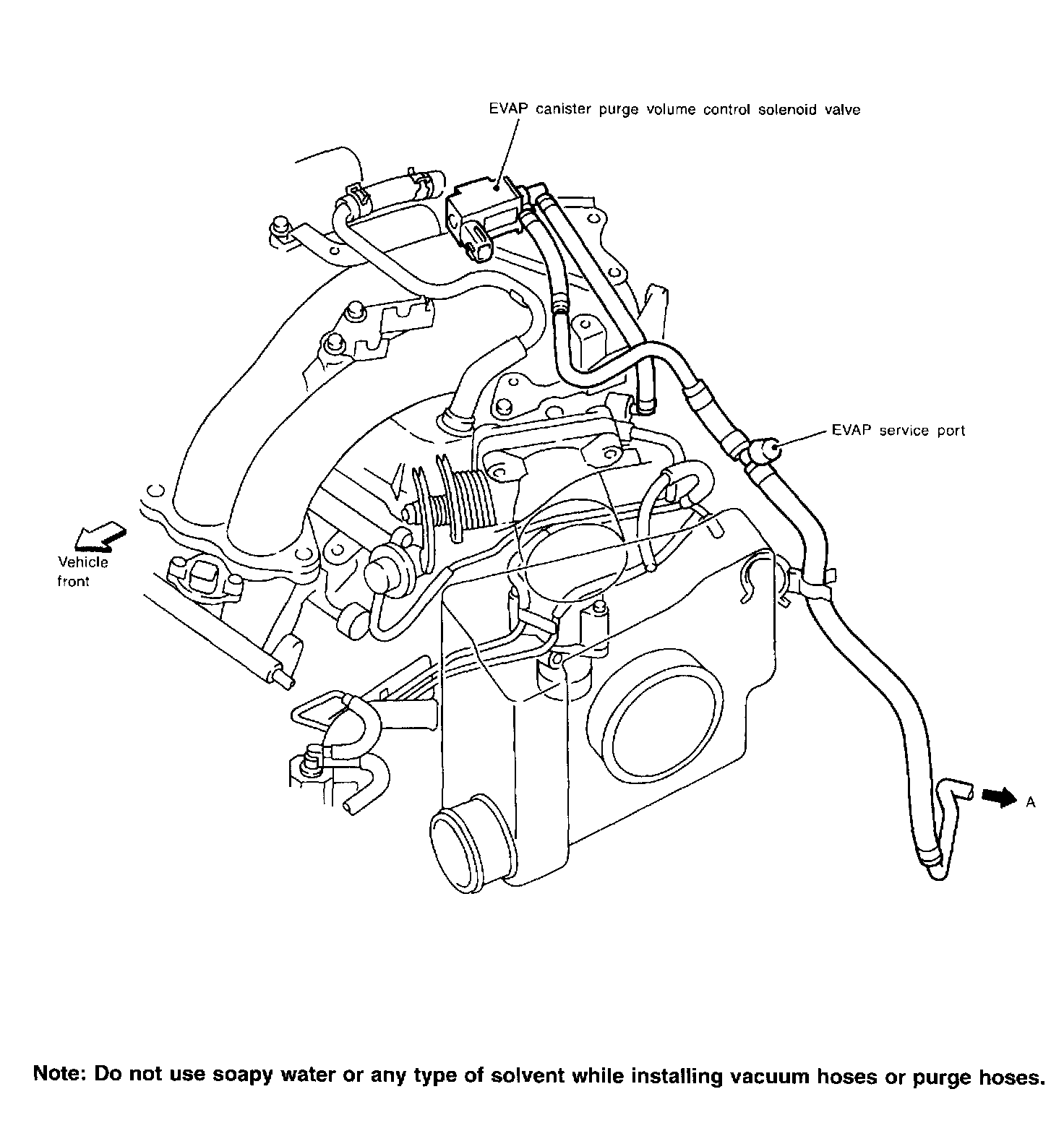 EVAP canister purge volume control solenoid valve

EVAP service port

Vehicle front

A

Note: Do not use soapy water or any type of solvent while installing vacuum hoses or purge hoses.