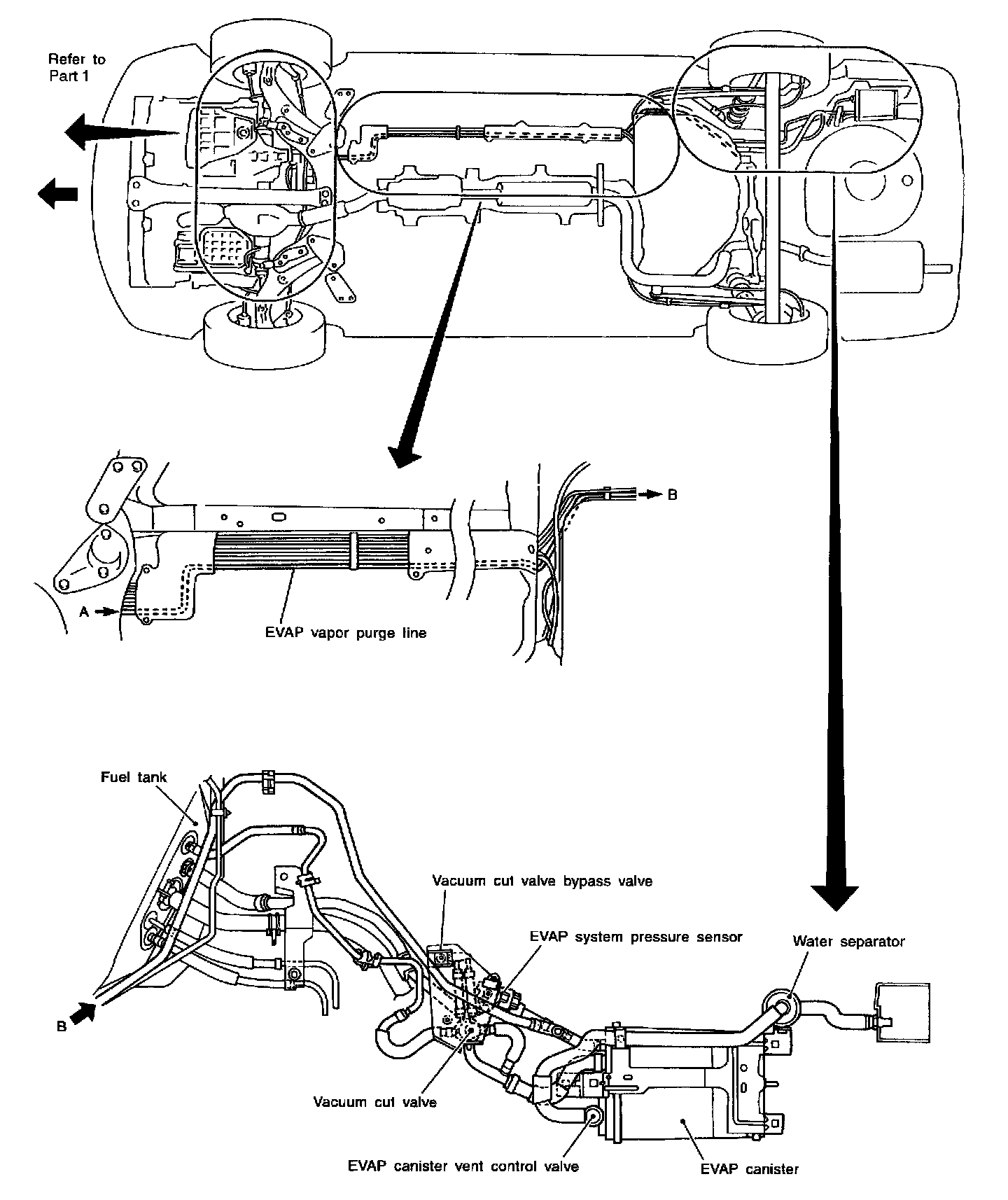 Refer to Part 1

B

A

EVAP vapor purge line

Fuel tank

Vacuum cut valve bypass valve

EVAP system pressure sensor

Water separator

B

Vacuum cut valve

EVAP canister vent control valve

EVAP canister