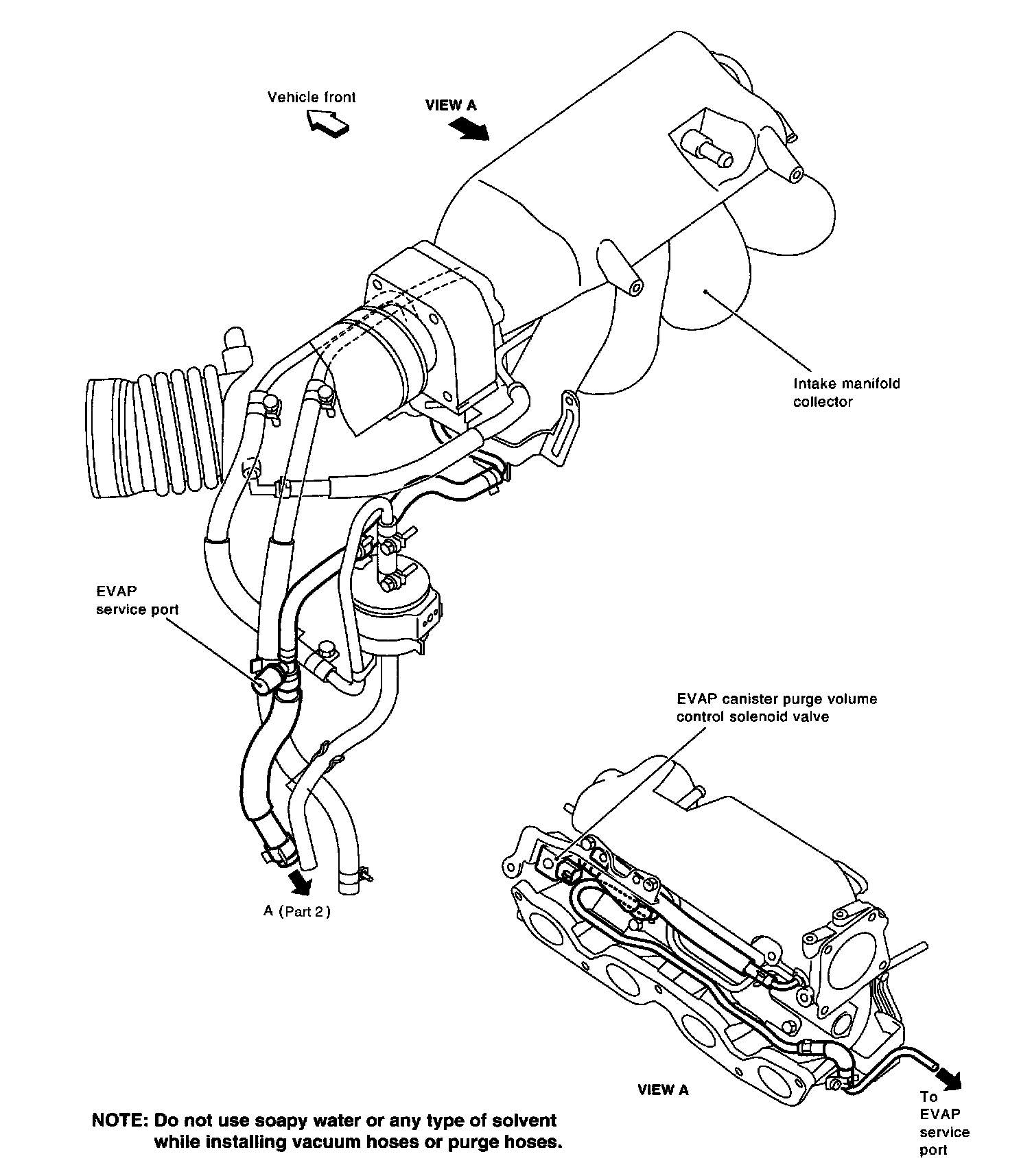 Vehicle front

VIEW A

Intake manifold collector

EVAP service port

EVAP canister purge volume control solenoid valve

A (Part 2)

VIEW A

To EVAP service port

NOTE: Do not use soapy water or any type of solvent while installing vacuum hoses or purge hoses.