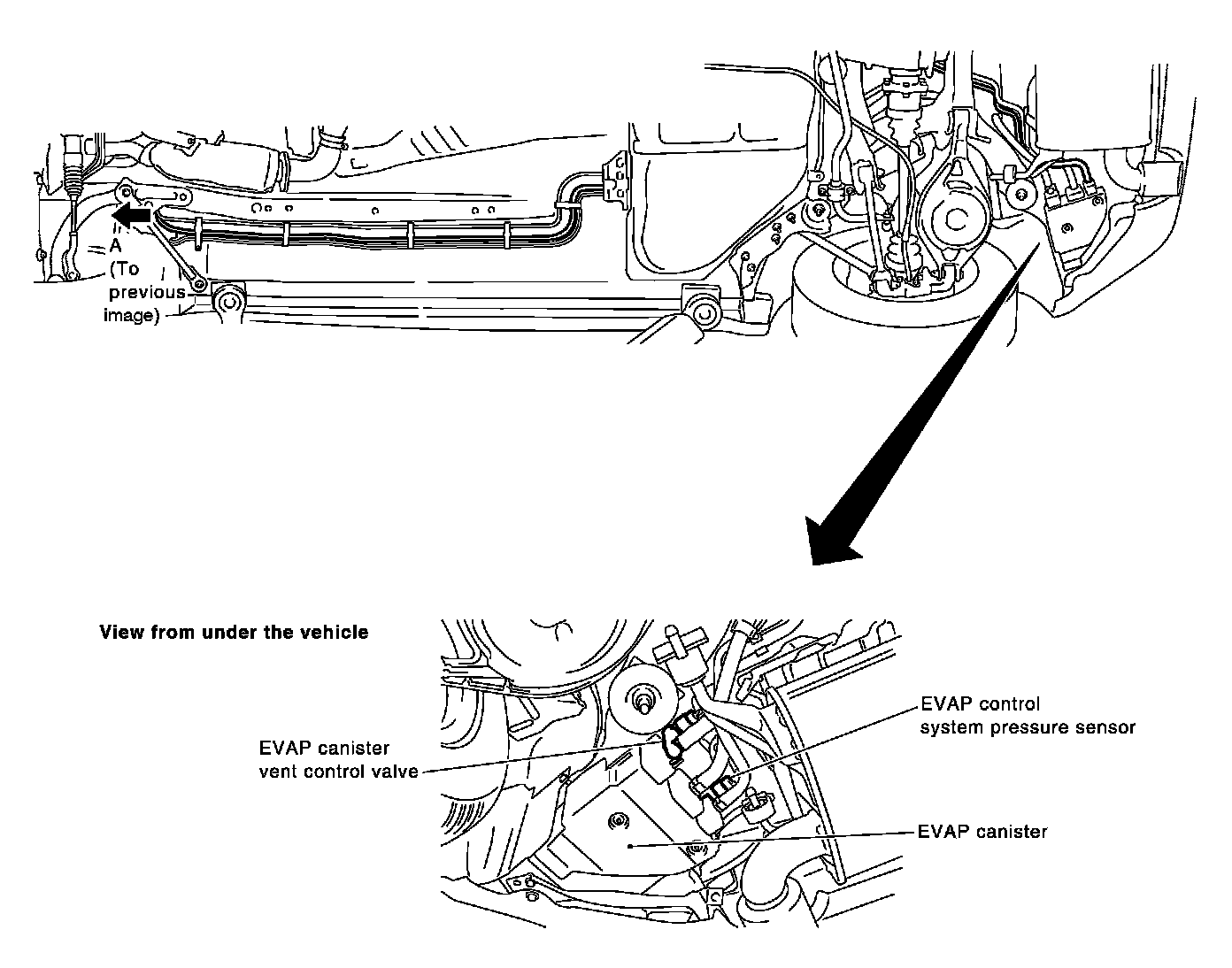 A
(To
previous
image)

View from under the vehicle

EVAP canister
vent control valve

EVAP control
system pressure sensor

EVAP canister