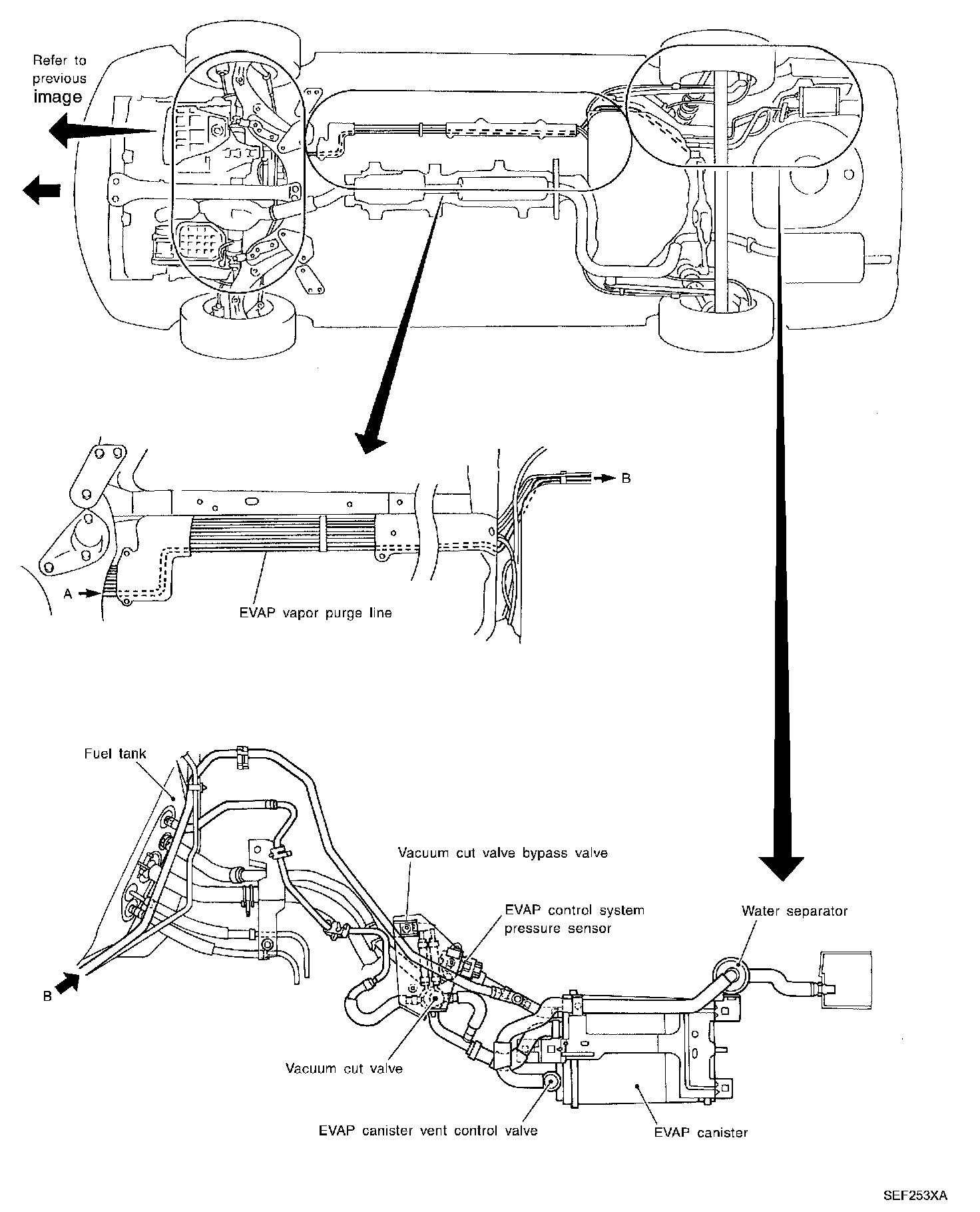 Refer to previous image

B

A

EVAP vapor purge line

Fuel tank

Vacuum cut valve bypass valve

EVAP control system pressure sensor

Water separator

B

Vacuum cut valve

EVAP canister vent control valve

EVAP canister

SEF253XA