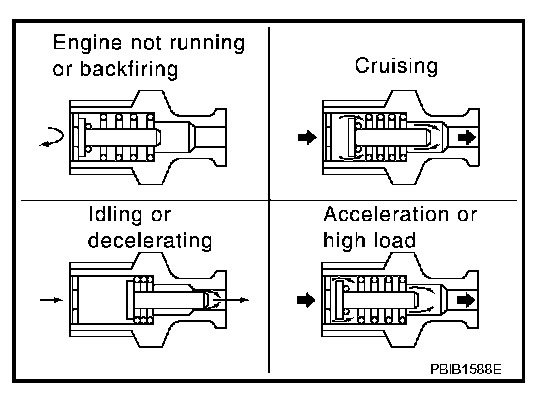 Engine not running or backfiring

Cruising

Idling or decelerating

Acceleration or high load

PBIB1588E