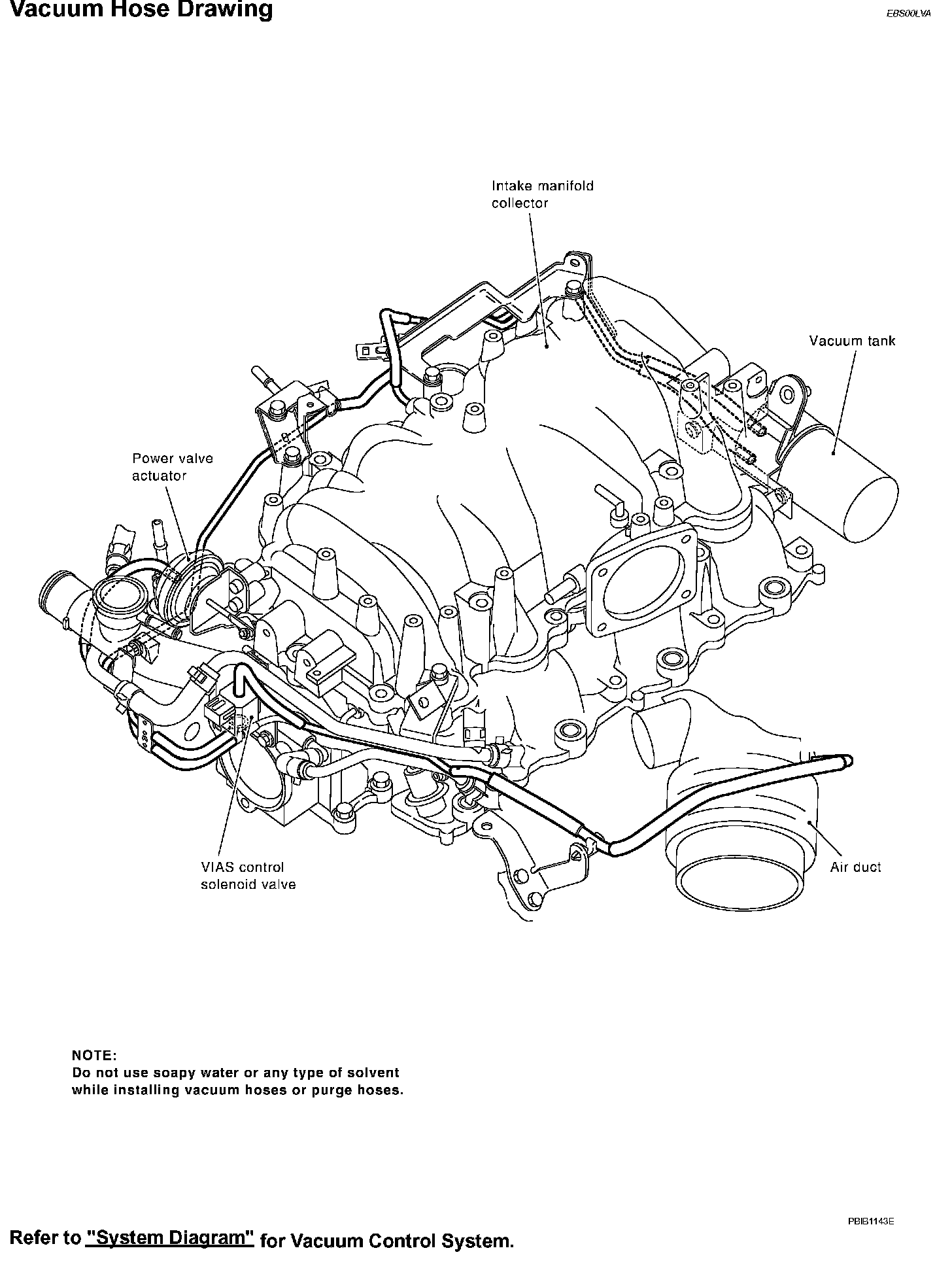 Vacuum Hose Drawing

EBS00LVA

Intake manifold collector

Vacuum tank

Power valve actuator

VIAS control solenoid valve

Air duct

NOTE:
Do not use soapy water or any type of solvent while installing vacuum hoses or purge hoses.

PBIB1143E

Refer to "System Diagram" for Vacuum Control System.