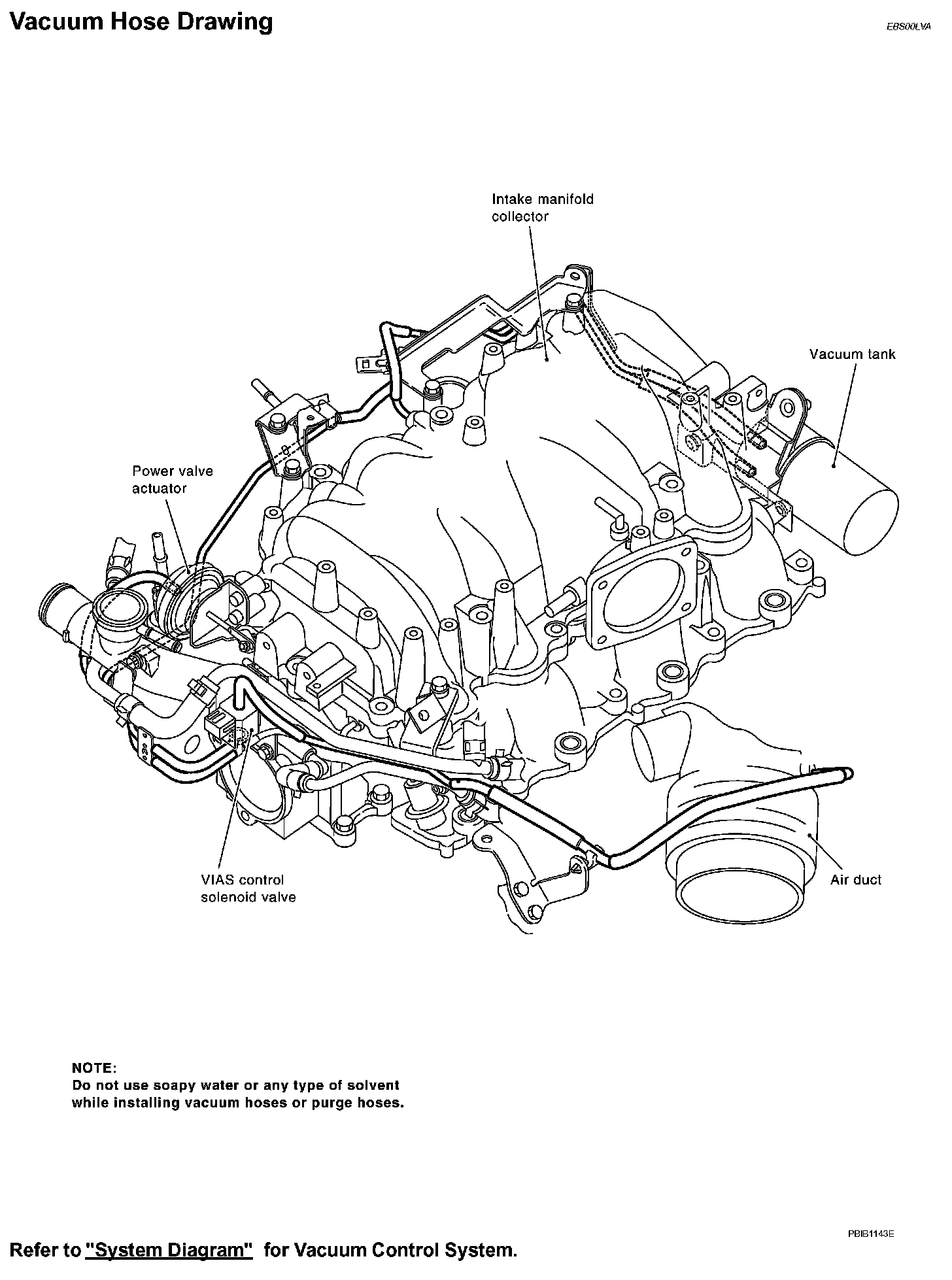 Vacuum Hose Drawing

EBS00LVA

Intake manifold collector

Vacuum tank

Power valve actuator

VIAS control solenoid valve

Air duct

NOTE:
Do not use soapy water or any type of solvent while installing vacuum hoses or purge hoses.

PBIB1143E

Refer to "System Diagram" for Vacuum Control System.