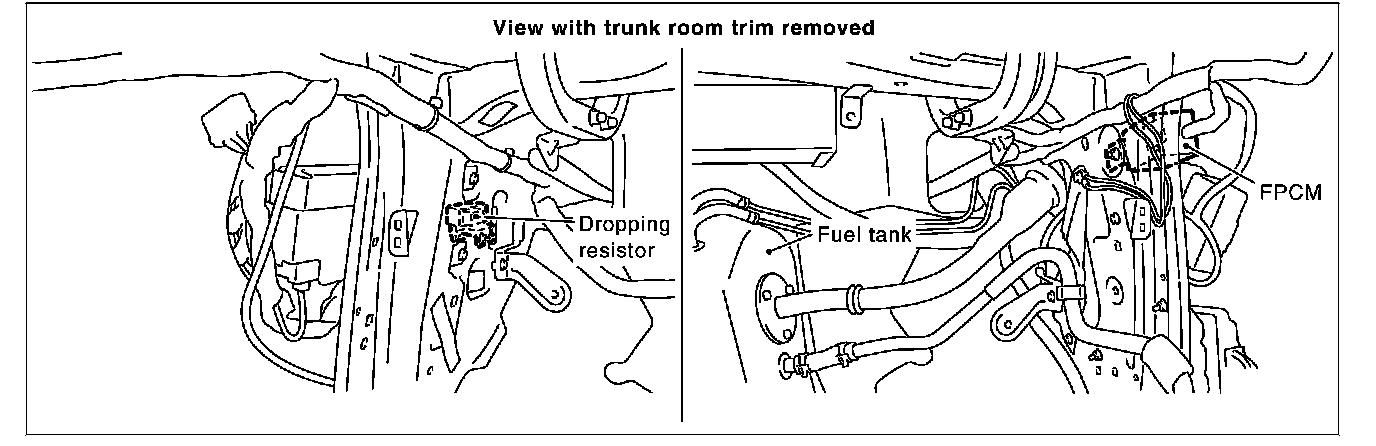 View with trunk room trim removed

Dropping resistor

Fuel tank

FPCM