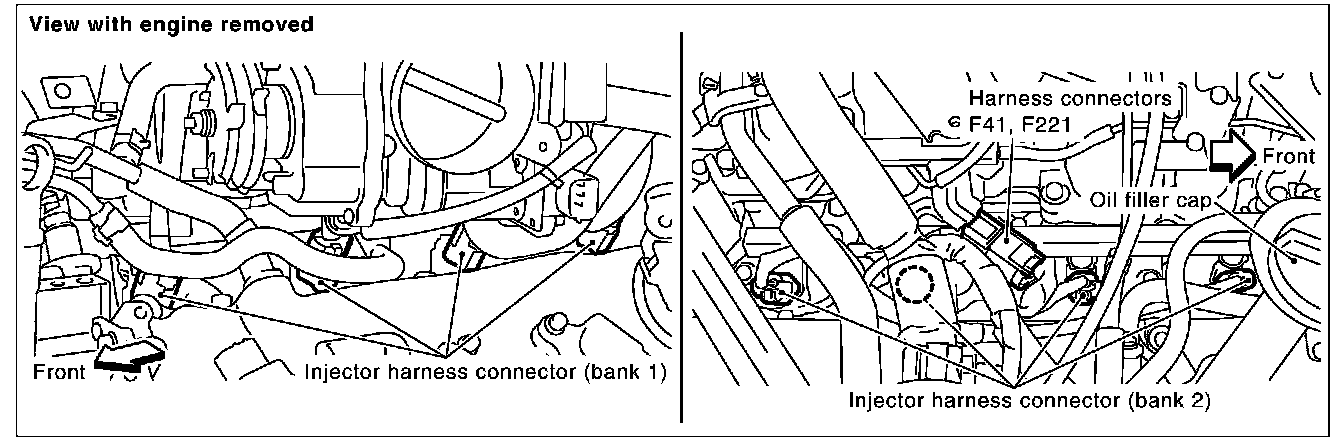 View with engine removed

Front

Injector harness connector (bank 1)

Harness connectors F41, F221

Front

Oil filler cap

Injector harness connector (bank 2)