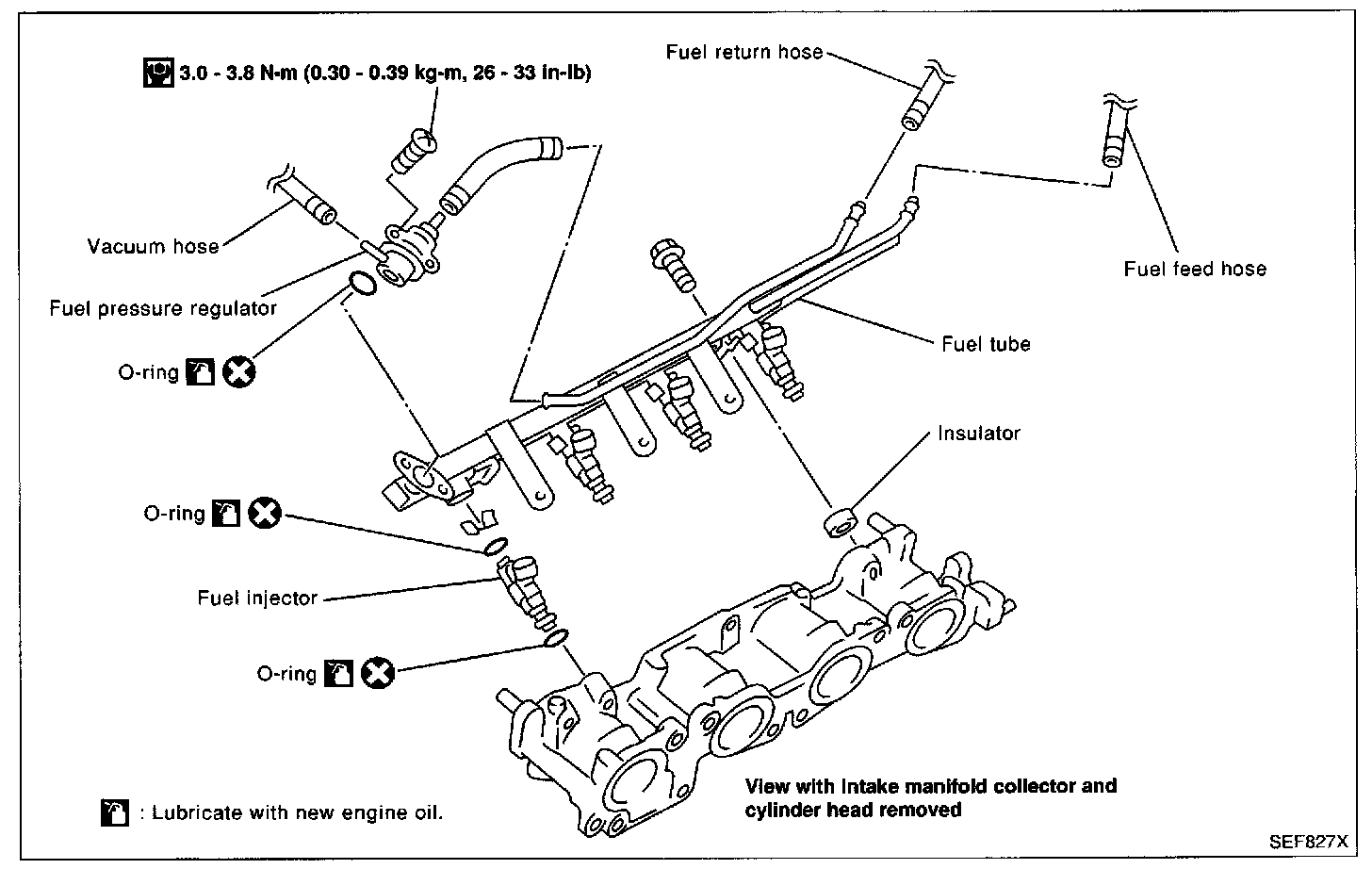 3.0 - 3.8 N·m (0.30 - 0.39 kg-m, 26 - 33 in-lb)

Fuel return hose

Vacuum hose

Fuel pressure regulator

Fuel feed hose

Fuel tube

O-ring

Insulator

O-ring

Fuel injector

O-ring

View with intake manifold collector and cylinder head removed

: Lubricate with new engine oil.

SEF827X