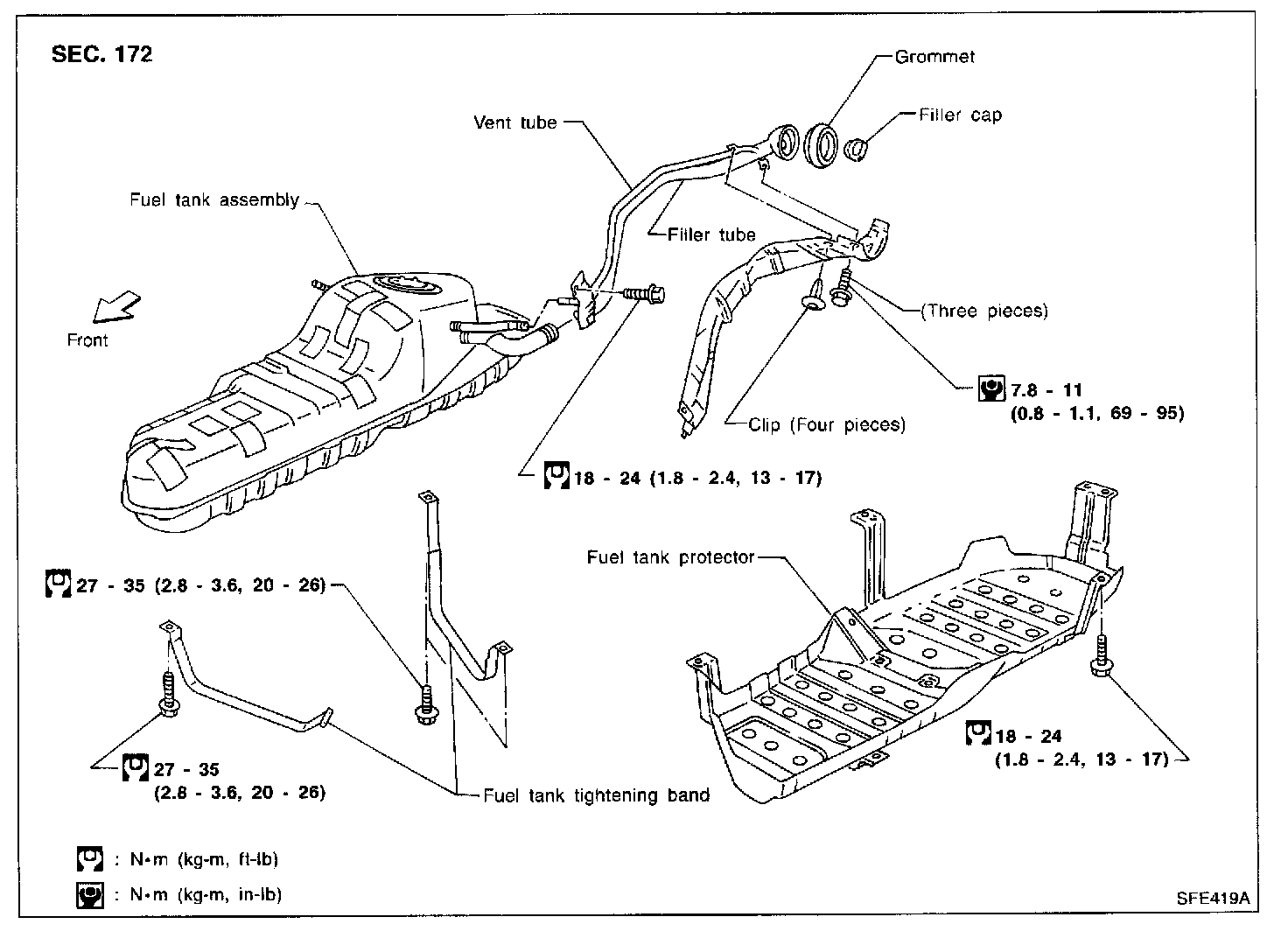 SEC. 172

Grommet

Filler cap

Vent tube

Fuel tank assembly

Filler tube

Front

(Three pieces)

7.8 - 11
(0.8 - 1.1, 69 - 95)

Clip (Four pieces)

18 - 24 (1.8 - 2.4, 13 - 17)

Fuel tank protector

27 - 35 (2.8 - 3.6, 20 - 26)

18 - 24
(1.8 - 2.4, 13 - 17)

27 - 35
(2.8 - 3.6, 20 - 26)

Fuel tank tightening band

: N•m (kg-m, ft-lb)

: N•m (kg-m, in-lb)

SFE419A