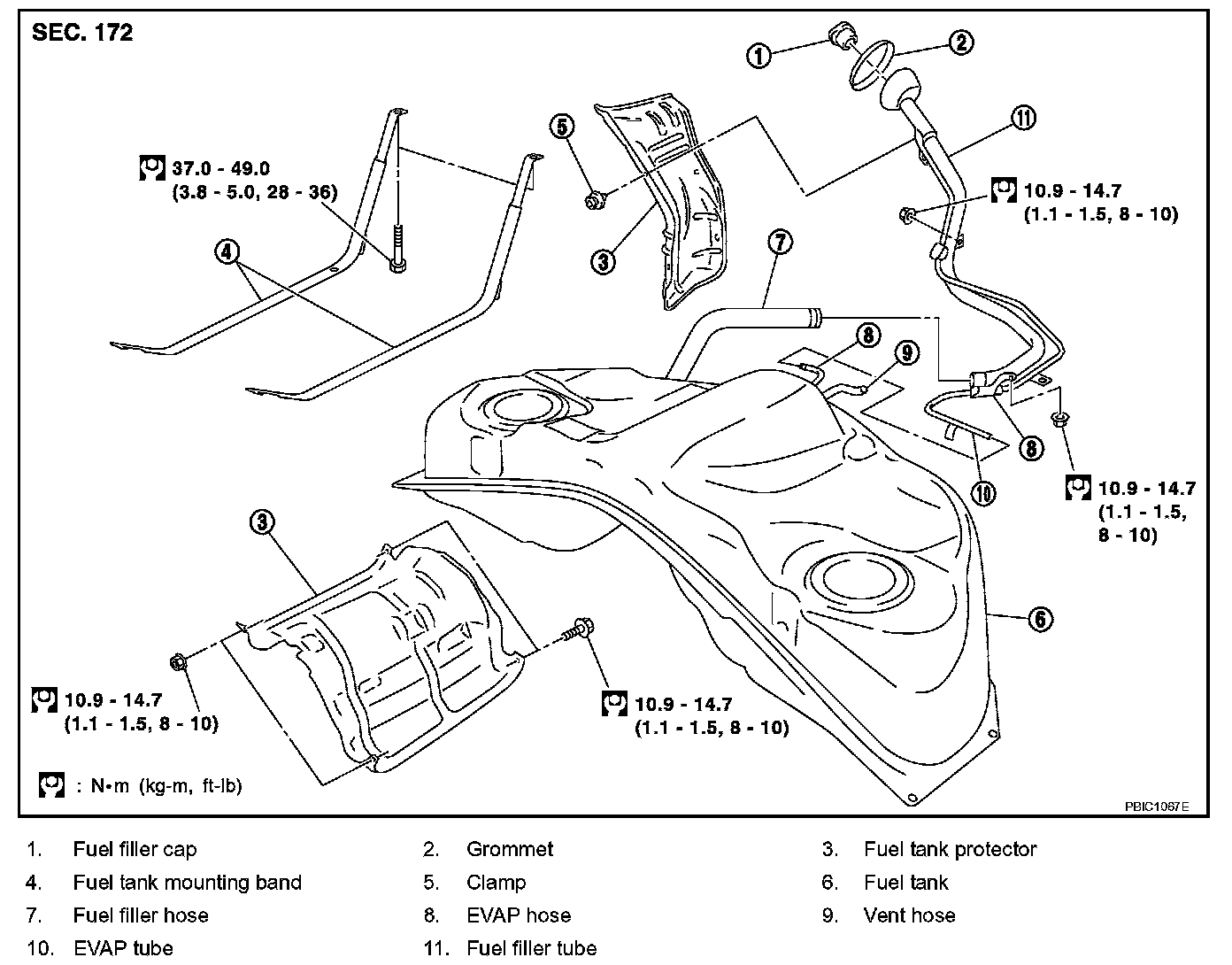 SEC. 172

1

2

11

5

37.0 - 49.0
(3.8 - 5.0, 28 - 36)

10.9 - 14.7
(1.1 - 1.5, 8 - 10)

4

3

7

8

9

8

10

10.9 - 14.7
(1.1 - 1.5,
8 - 10)

3

6

10.9 - 14.7
(1.1 - 1.5, 8 - 10)

10.9 - 14.7
(1.1 - 1.5, 8 - 10)

: N•m (kg-m, ft-lb)

PBIC1067E

| | | | | | |
|---|---|---|---|---|---|
| 1. | Fuel filler cap | 2. | Grommet | 3. | Fuel tank protector |
| 4. | Fuel tank mounting band | 5. | Clamp | 6. | Fuel tank |
| 7. | Fuel filler hose | 8. | EVAP hose | 9. | Vent hose |
| 10. | EVAP tube | 11. | Fuel filler tube | | |