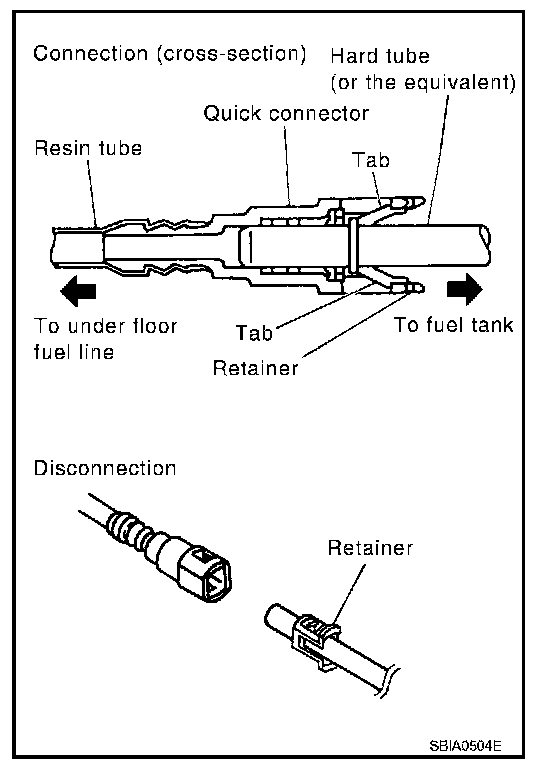 Connection (cross-section)

Hard tube
(or the equivalent)

Quick connector

Resin tube

Tab

To under floor fuel line

Tab

To fuel tank

Retainer

Disconnection

Retainer

SBIA0504E