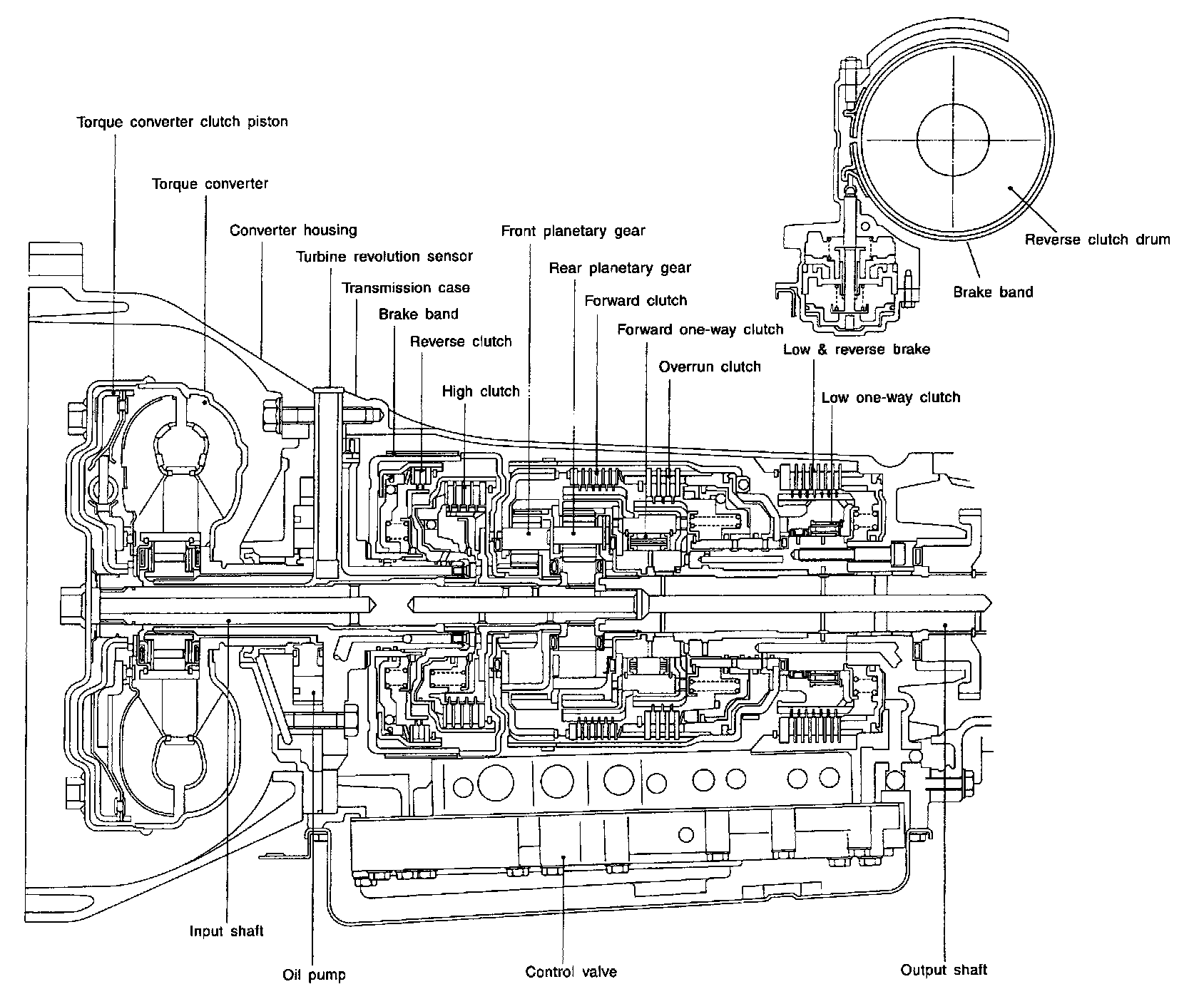 Torque converter clutch piston
Torque converter
Converter housing
Turbine revolution sensor
Transmission case
Brake band
Reverse clutch
High clutch
Front planetary gear
Rear planetary gear
Forward clutch
Forward one-way clutch
Overrun clutch
Low & reverse brake
Low one-way clutch
Reverse clutch drum
Brake band
Input shaft
Oil pump
Control valve
Output shaft