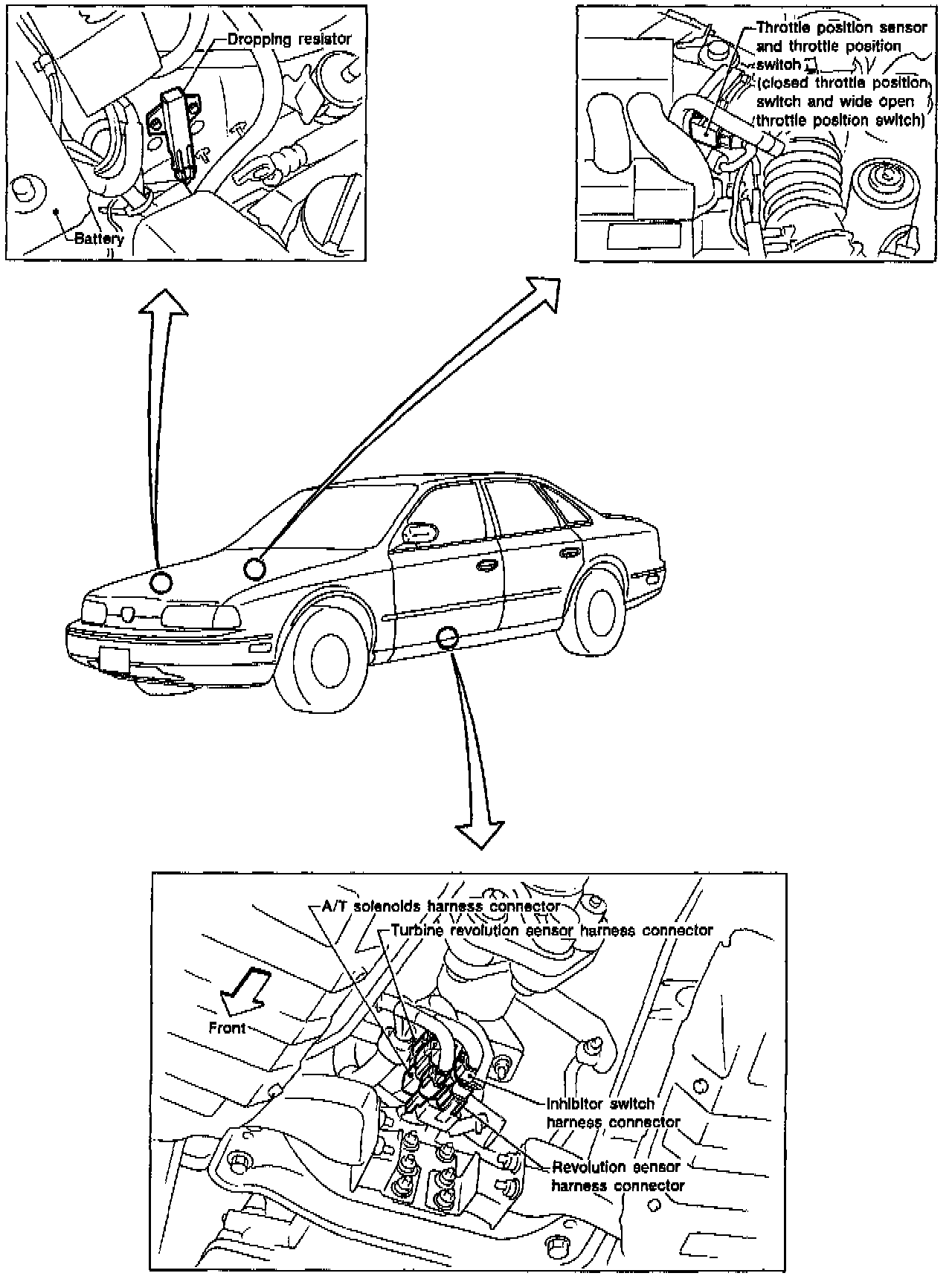 Dropping resistor

Battery

Throttle position sensor and throttle position switch (closed throttle position switch and wide open throttle position switch)

A/T solenoids harness connector

Turbine revolution sensor harness connector

Front

Inhibitor switch harness connector

Revolution sensor harness connector