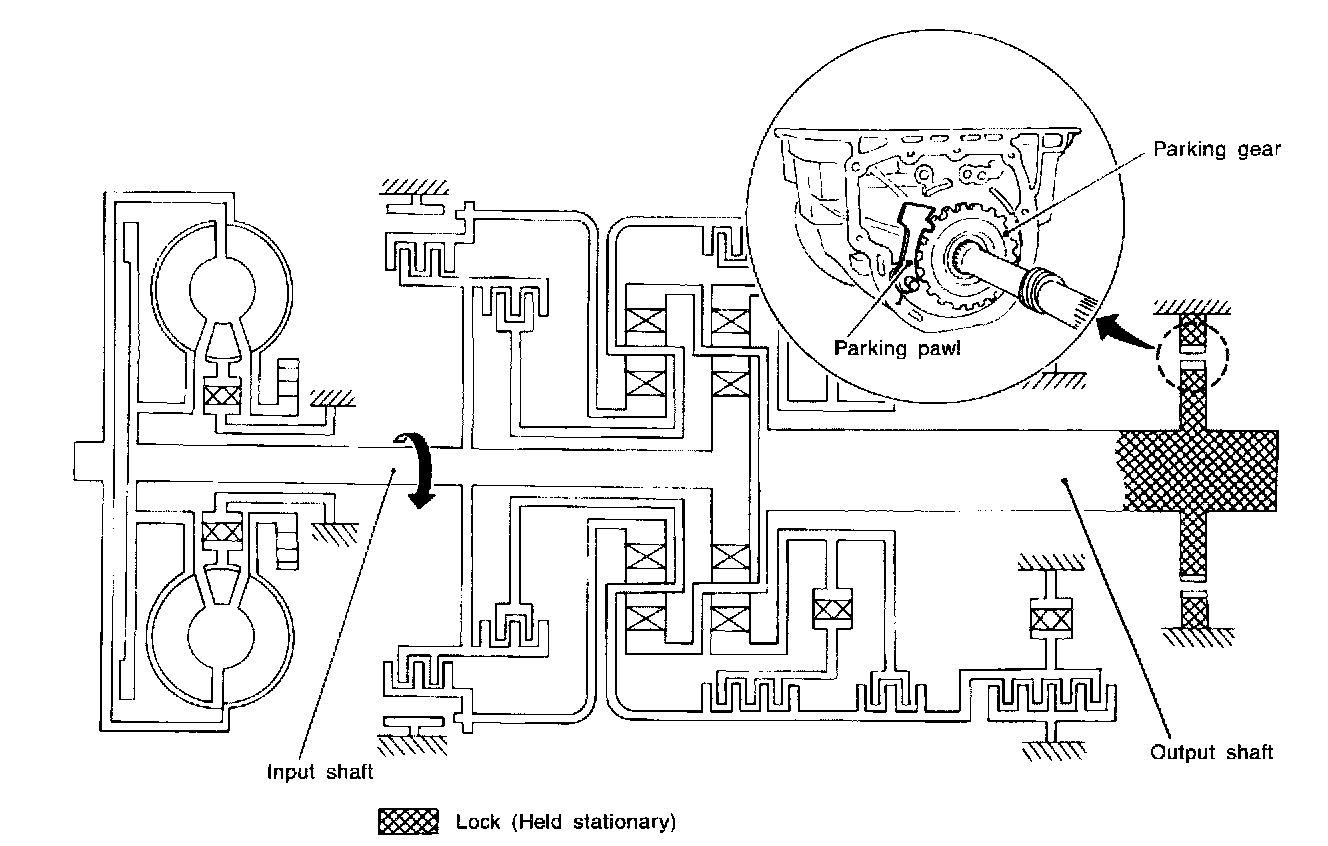 Parking gear

Parking pawl

Input shaft

Output shaft

Lock (Held stationary)