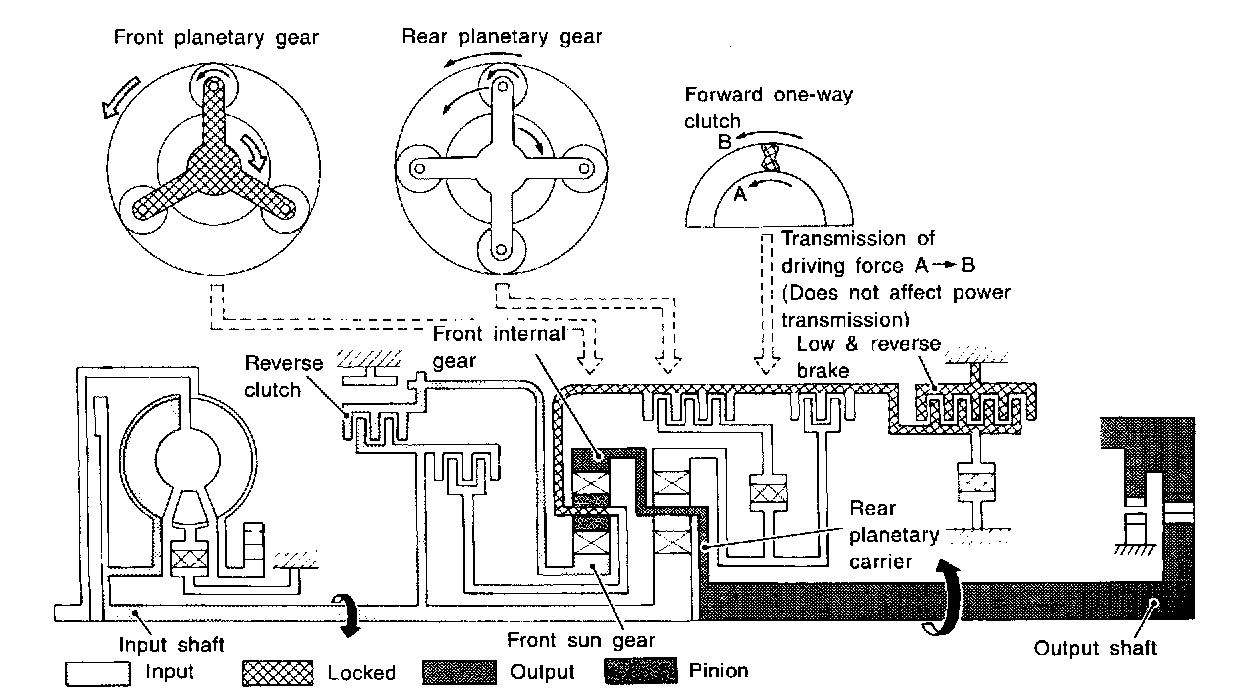 Front planetary gear

Rear planetary gear

Forward one-way clutch

B

A

Transmission of driving force A → B (Does not affect power transmission)

Front internal gear

Reverse clutch

Low & reverse brake

Rear planetary carrier

Input shaft

Front sun gear

Output shaft

Input

Locked

Output

Pinion