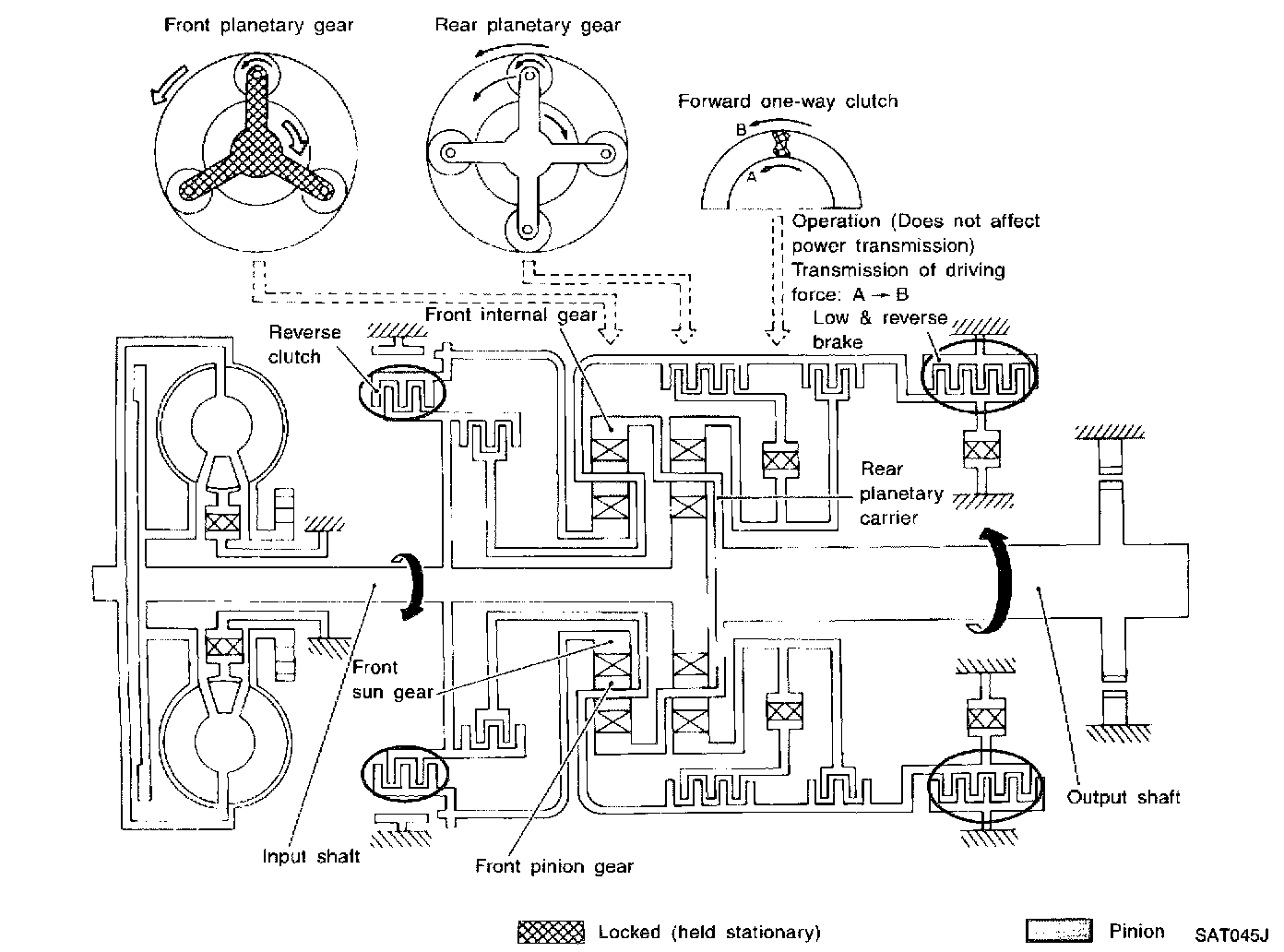 Front planetary gear

Rear planetary gear

Forward one-way clutch

B

A

Operation (Does not affect power transmission)
Transmission of driving force: A → B

Reverse clutch

Front internal gear

Low & reverse brake

Rear planetary carrier

Front sun gear

Input shaft

Front pinion gear

Output shaft

Locked (held stationary)

Pinion

SAT045J