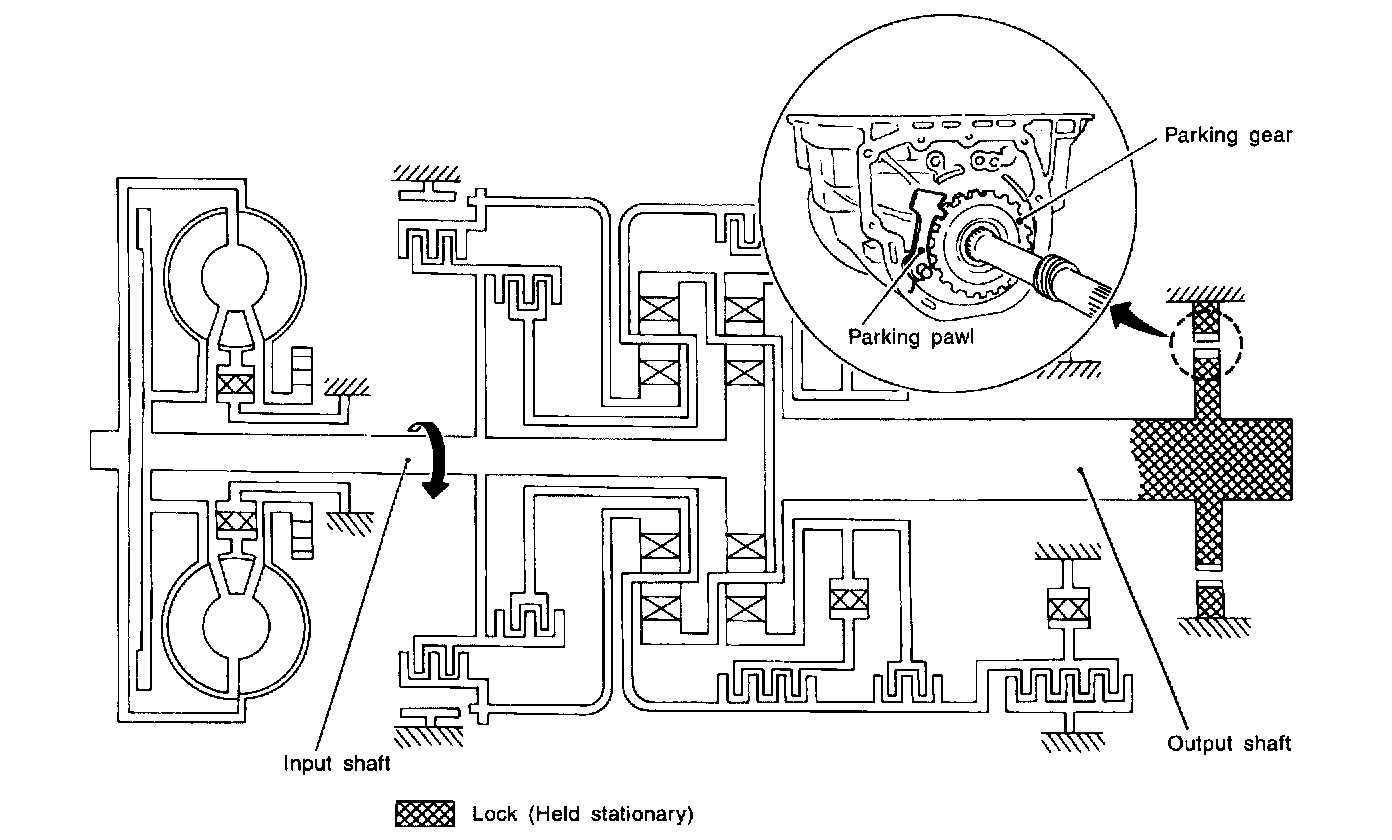 Parking gear

Parking pawl

Input shaft

Output shaft

Lock (Held stationary)