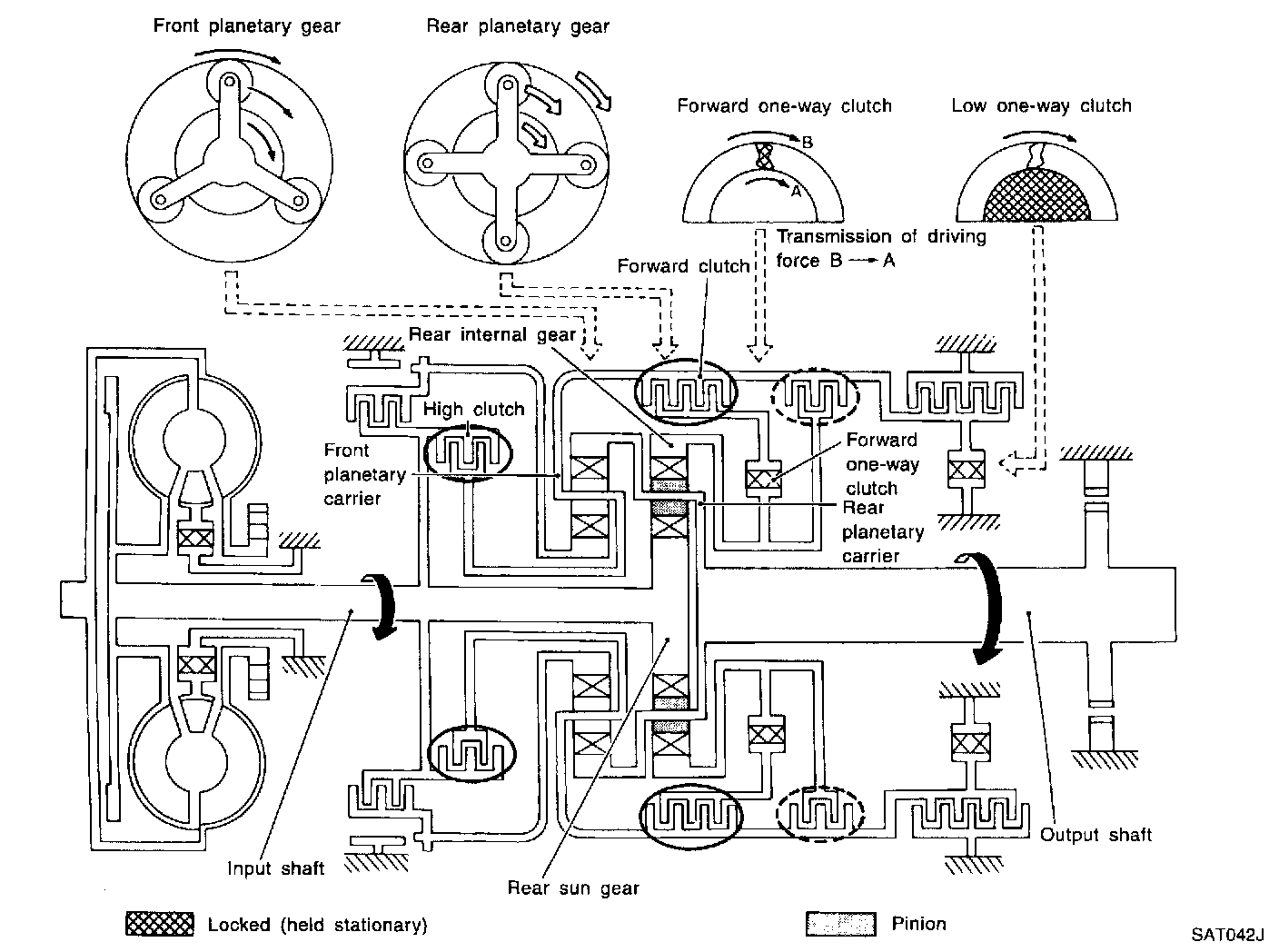 Front planetary gear

Rear planetary gear

Forward one-way clutch

Low one-way clutch

B

A

Transmission of driving force B → A

Forward clutch

Rear internal gear

High clutch

Front planetary carrier

Forward one-way clutch

Rear planetary carrier

Input shaft

Rear sun gear

Output shaft

Locked (held stationary)

Pinion

SAT042J