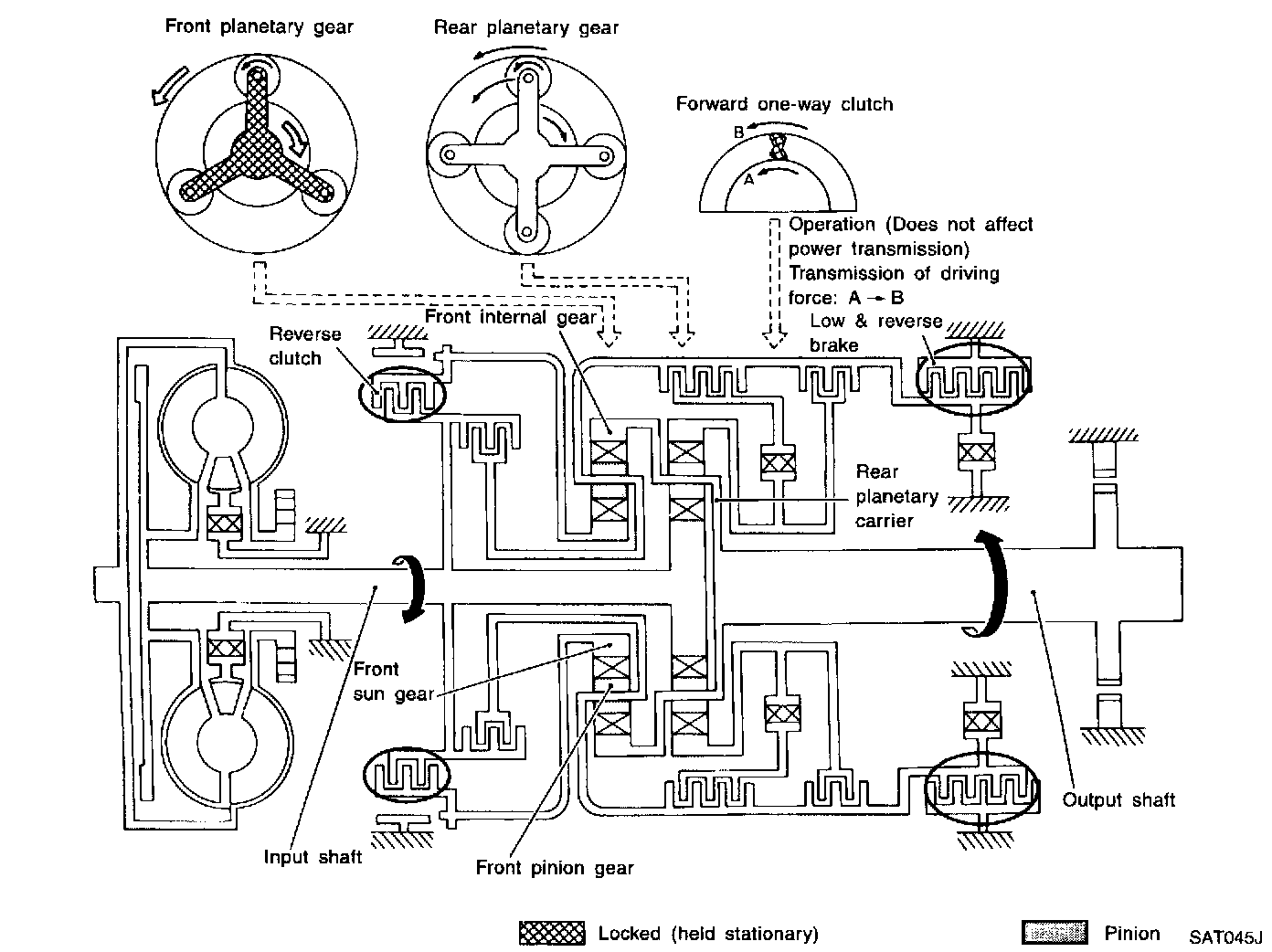 Front planetary gear

Rear planetary gear

Forward one-way clutch

B

A

Operation (Does not affect power transmission)
Transmission of driving force: A → B

Reverse clutch

Front internal gear

Low & reverse brake

Rear planetary carrier

Front sun gear

Input shaft

Front pinion gear

Output shaft

Locked (held stationary)

Pinion

SAT045J