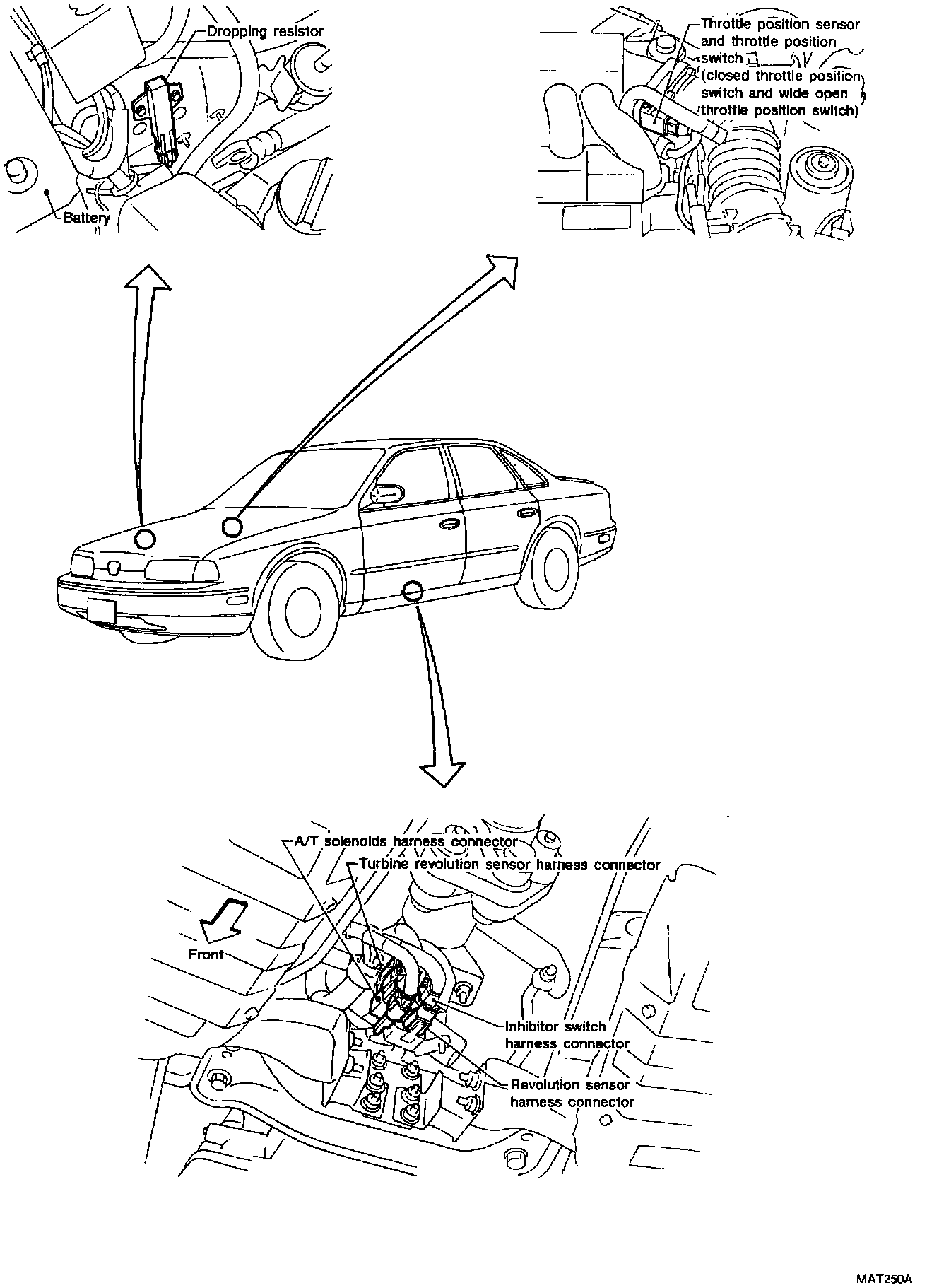 Dropping resistor

Battery

Throttle position sensor and throttle position switch (closed throttle position switch and wide open throttle position switch)

A/T solenoids harness connector

Turbine revolution sensor harness connector

Front

Inhibitor switch harness connector

Revolution sensor harness connector

MAT250A