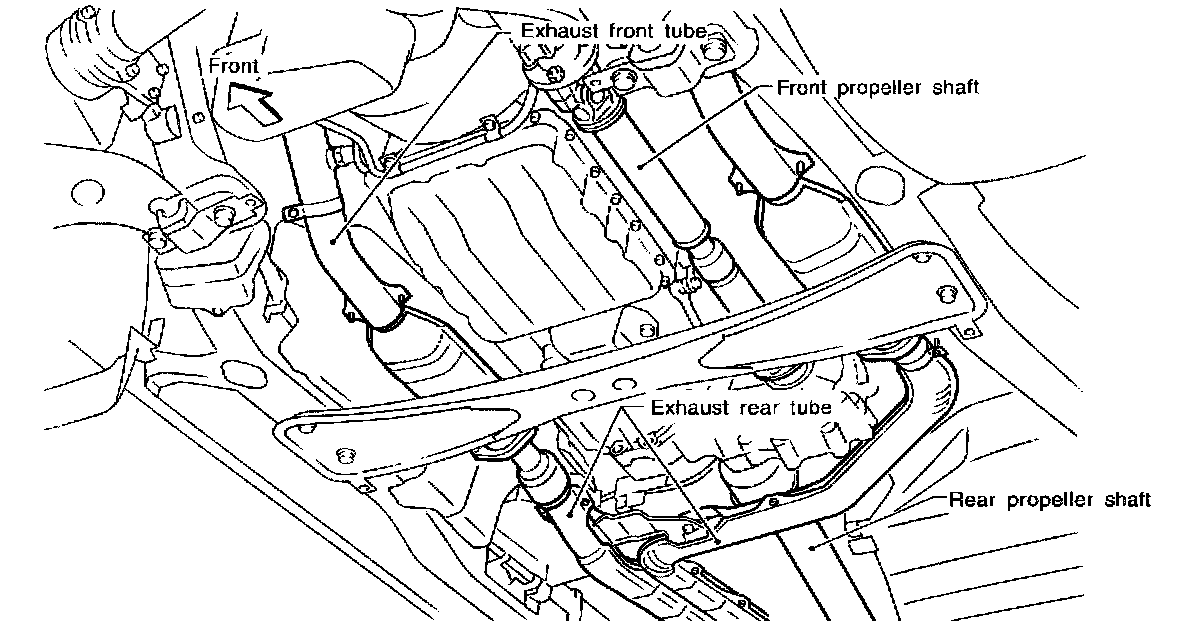 Front

Exhaust front tube

Front propeller shaft

Exhaust rear tube

Rear propeller shaft