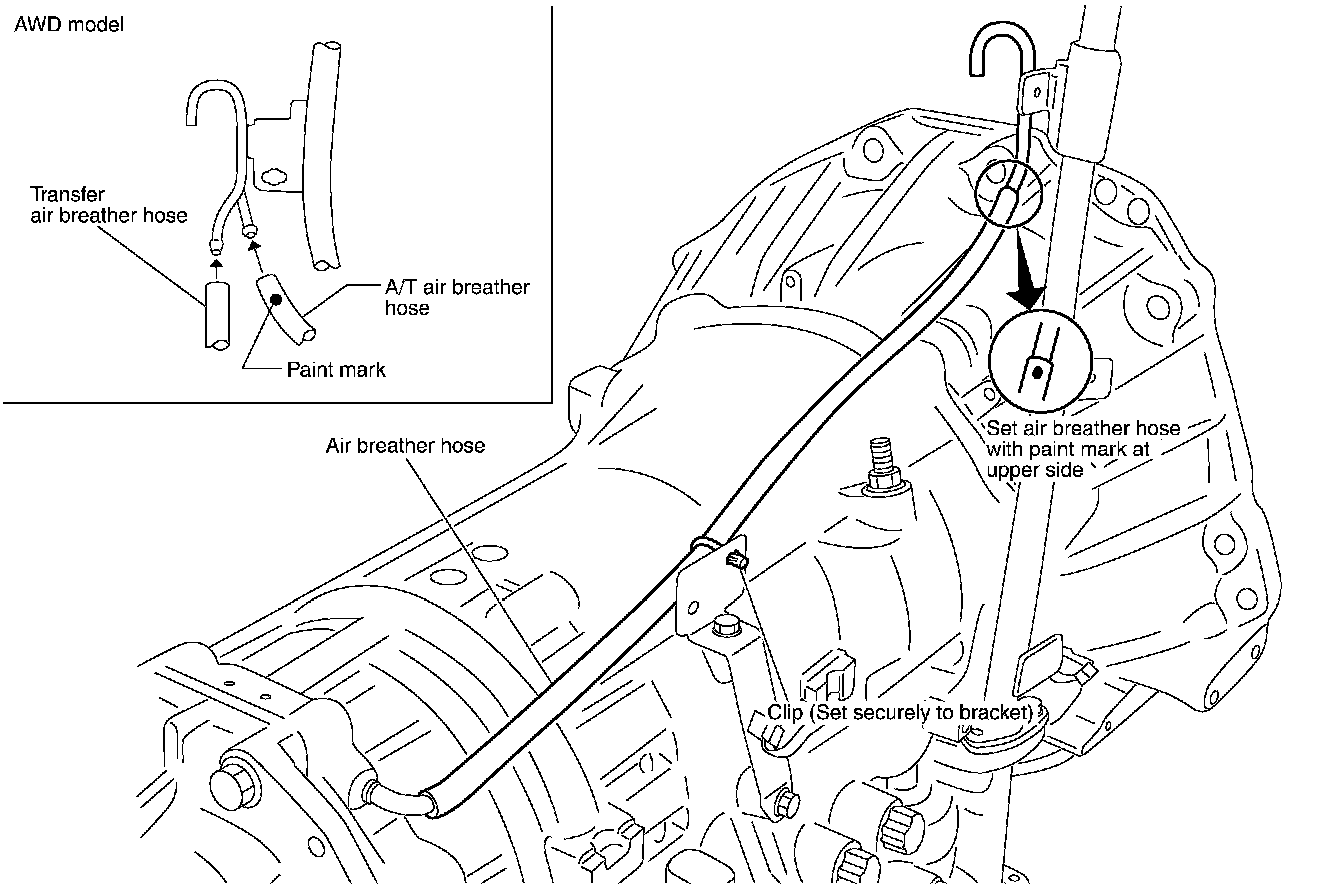 AWD model

Transfer air breather hose

A/T air breather hose

Paint mark

Air breather hose

Set air breather hose with paint mark at upper side

Clip (Set securely to bracket)