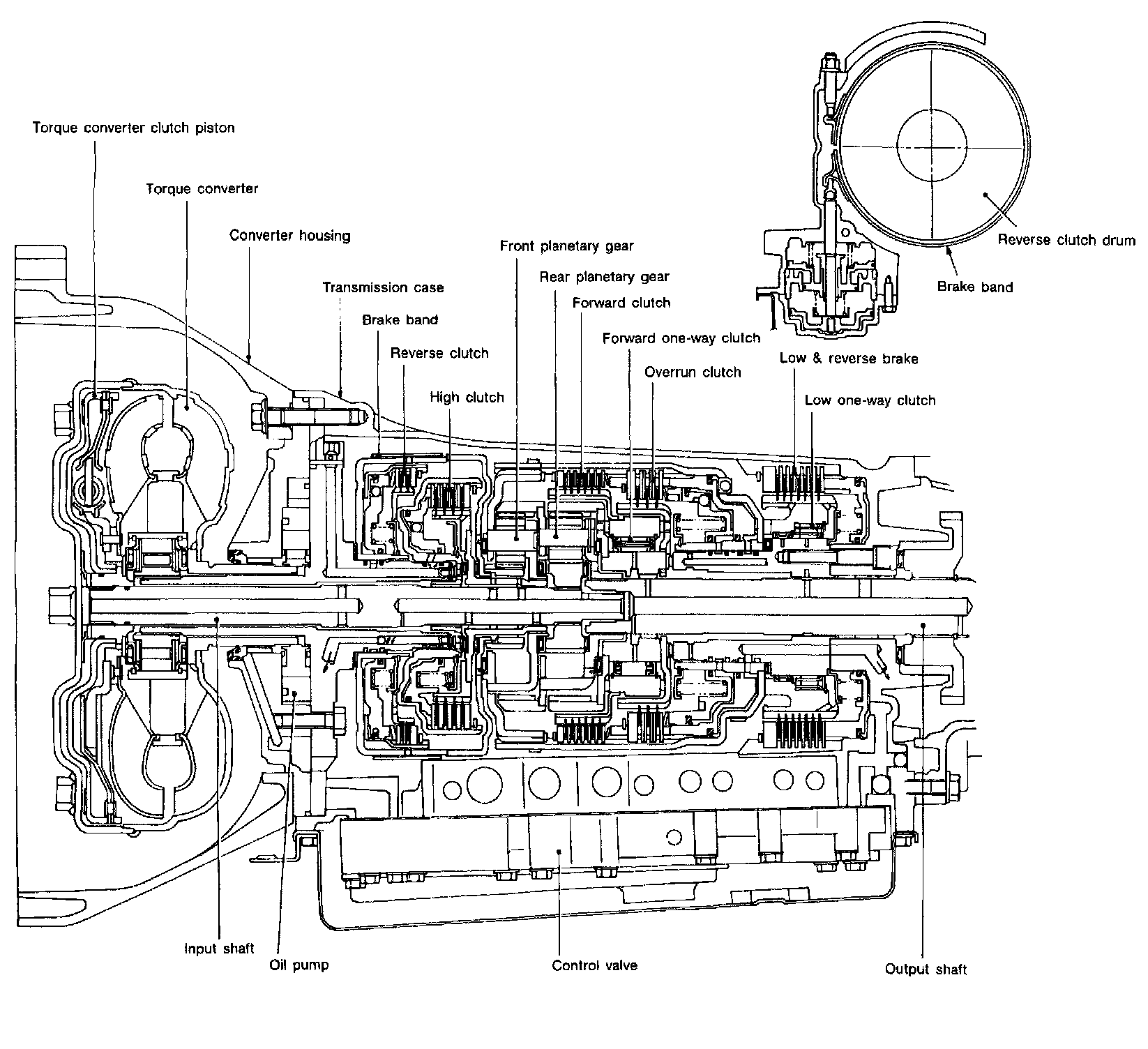 Torque converter clutch piston

Torque converter

Converter housing

Transmission case

Brake band

Reverse clutch

High clutch

Front planetary gear

Rear planetary gear

Forward clutch

Forward one-way clutch

Overrun clutch

Low & reverse brake

Low one-way clutch

Reverse clutch drum

Brake band

Input shaft

Oil pump

Control valve

Output shaft