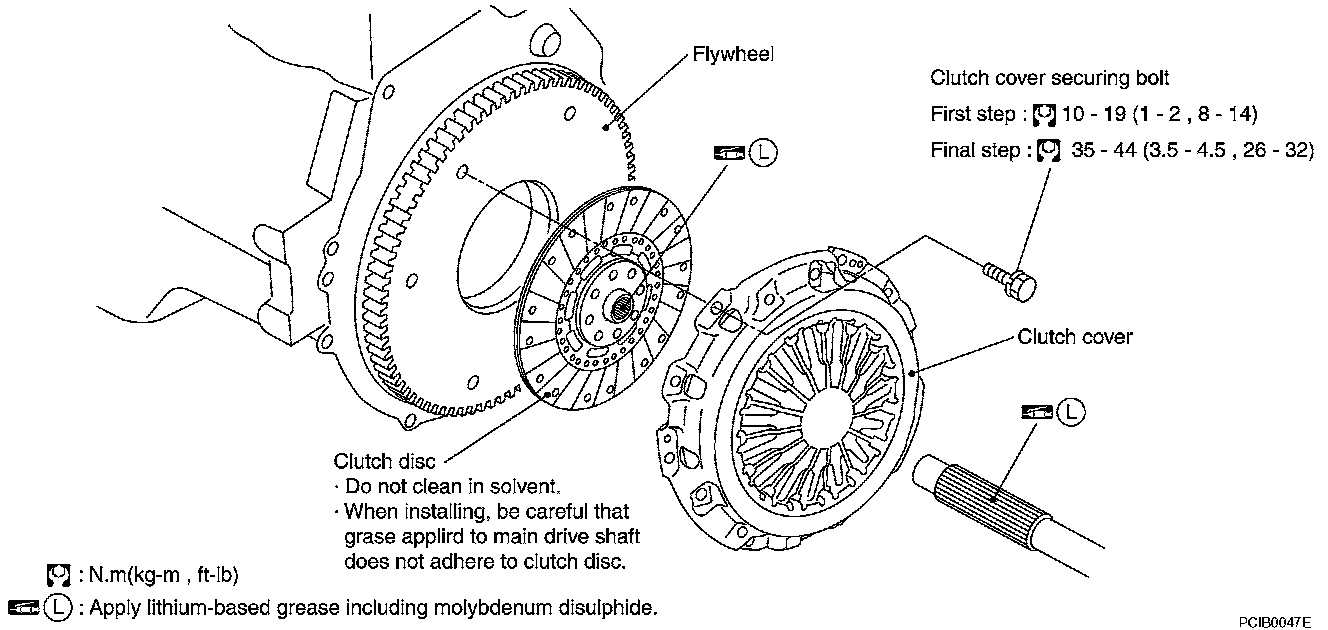 Flywheel

Clutch cover securing bolt
First step : 10 - 19 (1 - 2 , 8 - 14)
Final step : 35 - 44 (3.5 - 4.5 , 26 - 32)

L

Clutch cover

L

Clutch disc
· Do not clean in solvent.
· When installing, be careful that grase applird to main drive shaft does not adhere to clutch disc.

: N.m(kg-m , ft-lb)
L : Apply lithium-based grease including molybdenum disulphide.

PCIB0047E