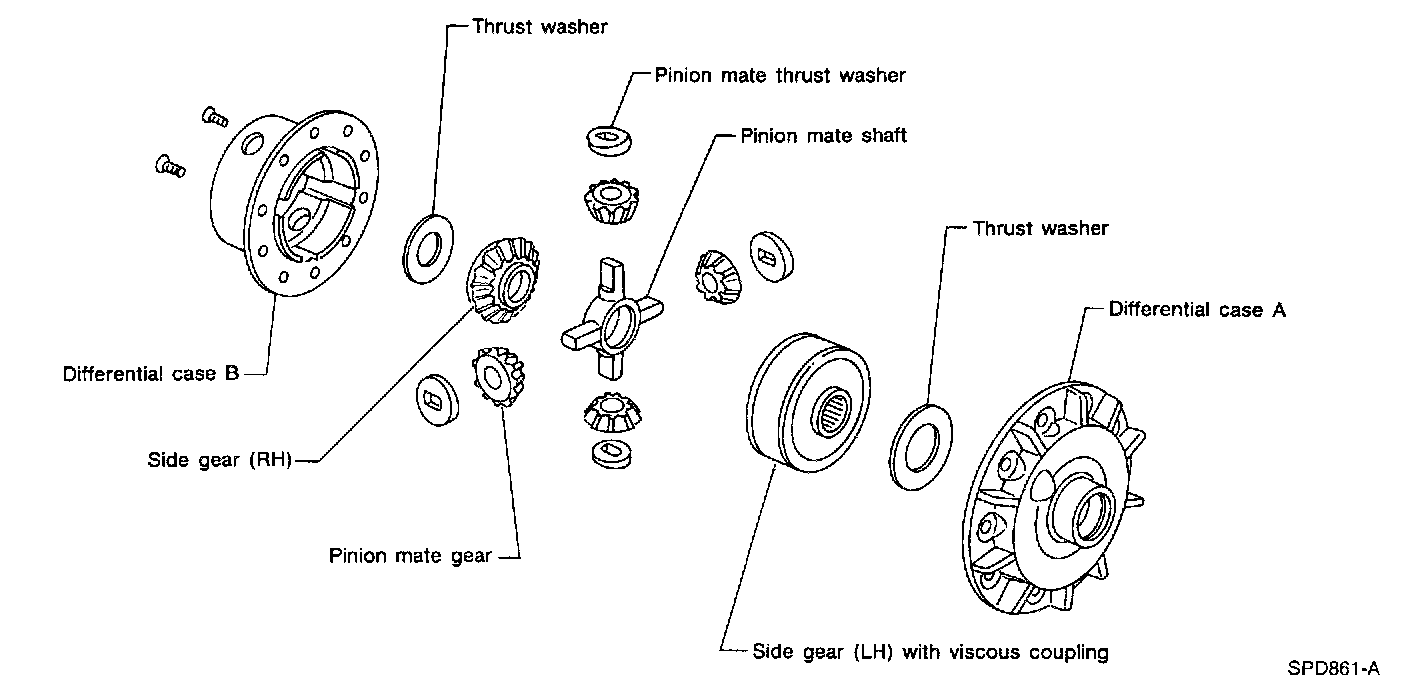 Thrust washer

Pinion mate thrust washer

Pinion mate shaft

Thrust washer

Differential case A

Differential case B

Side gear (RH)

Pinion mate gear

Side gear (LH) with viscous coupling

SPD861-A