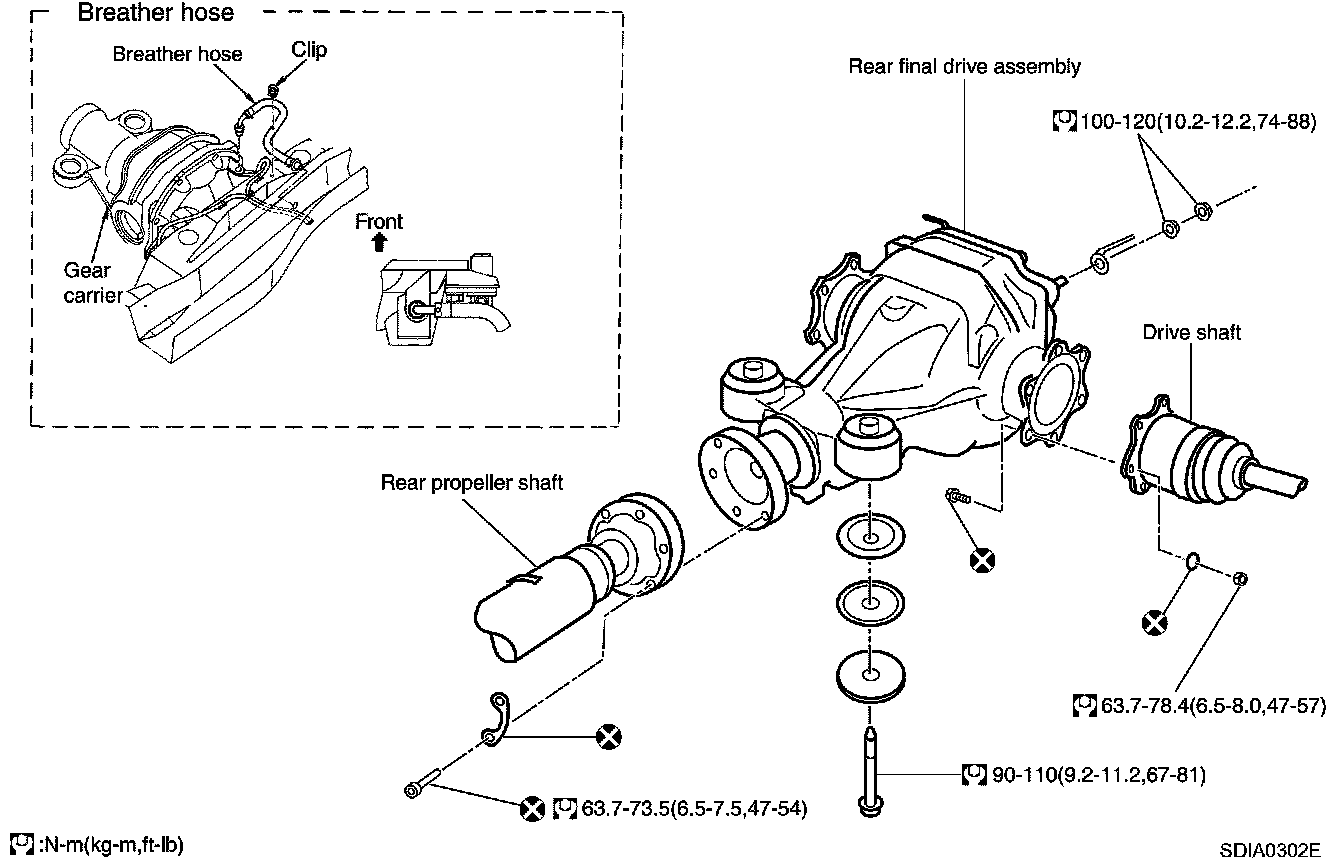 Breather hose
Breather hose
Clip
Gear carrier
Front
Rear final drive assembly
100-120(10.2-12.2,74-88)
Drive shaft
Rear propeller shaft
63.7-78.4(6.5-8.0,47-57)
90-110(9.2-11.2,67-81)
63.7-73.5(6.5-7.5,47-54)
:N-m(kg-m,ft-lb)
SDIA0302E