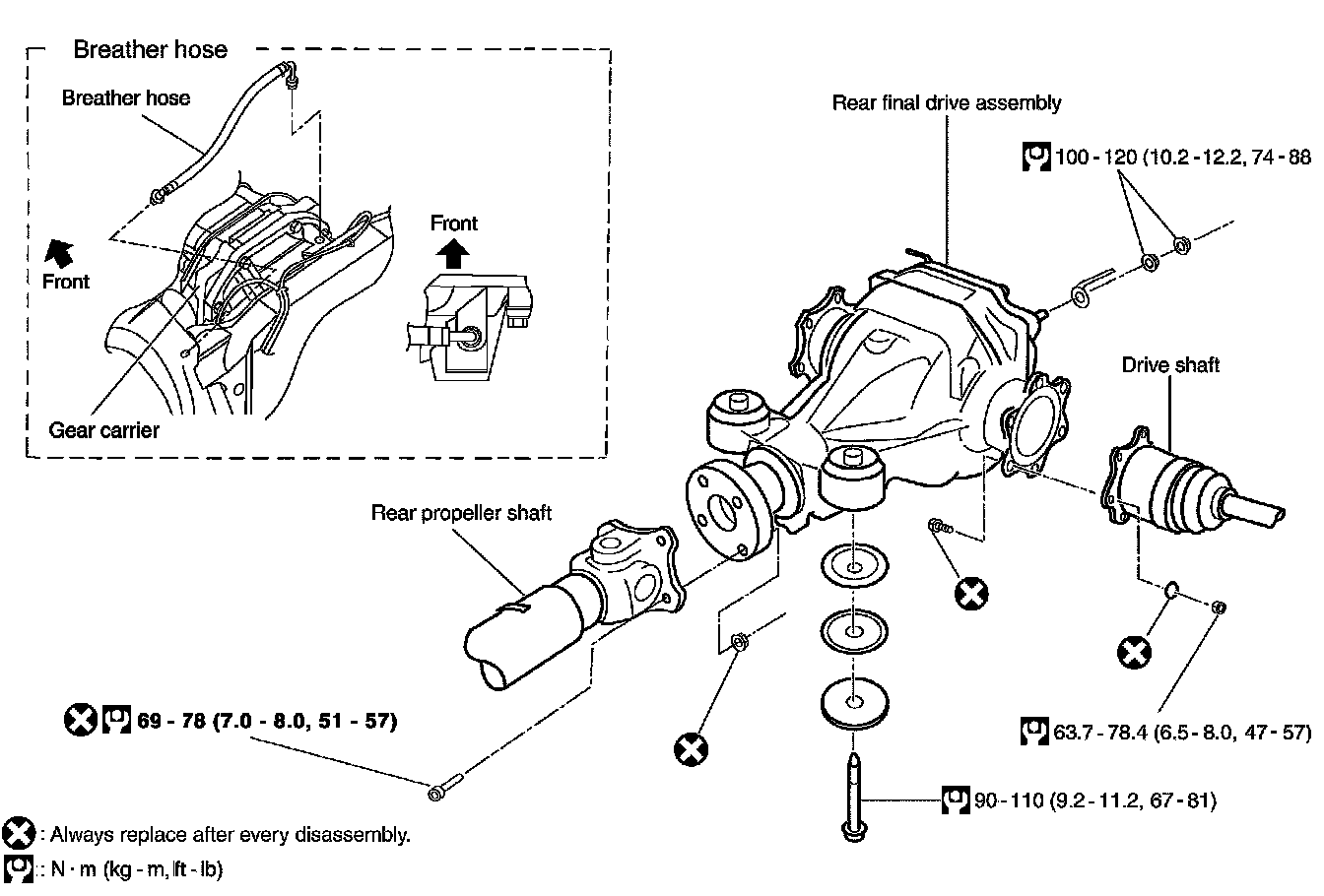 Breather hose

Breather hose

Front

Front

Gear carrier

Rear final drive assembly

100 - 120 (10.2 - 12.2, 74 - 88

Drive shaft

Rear propeller shaft

69 - 78 (7.0 - 8.0, 51 - 57)

63.7 - 78.4 (6.5 - 8.0, 47 - 57)

90 - 110 (9.2 - 11.2, 67 - 81)

: Always replace after every disassembly.

: N · m (kg - m, ft - lb)